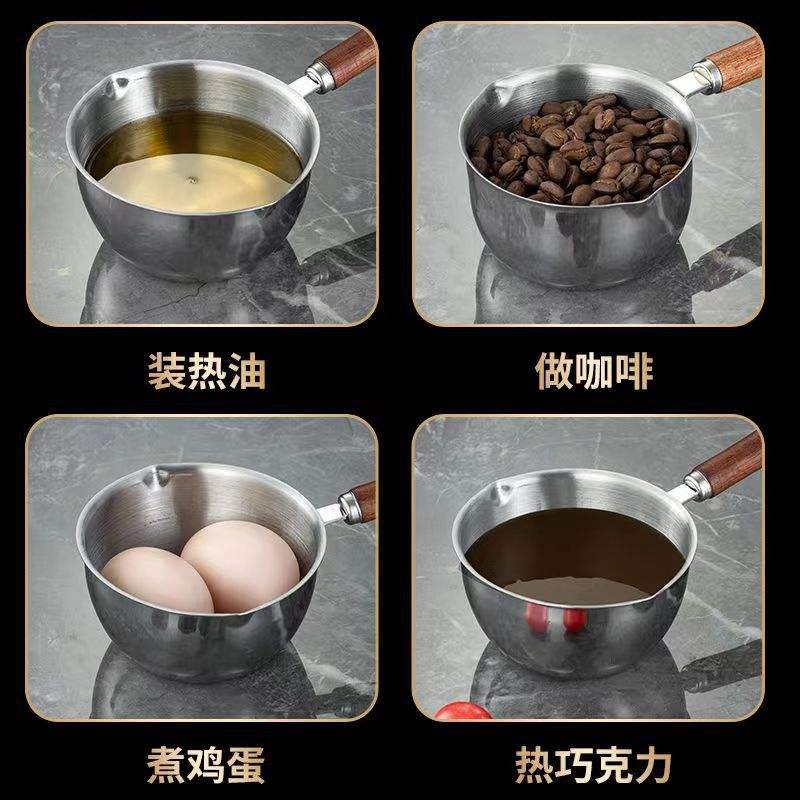 装热油

做咖啡

煮鸡蛋

热巧克力