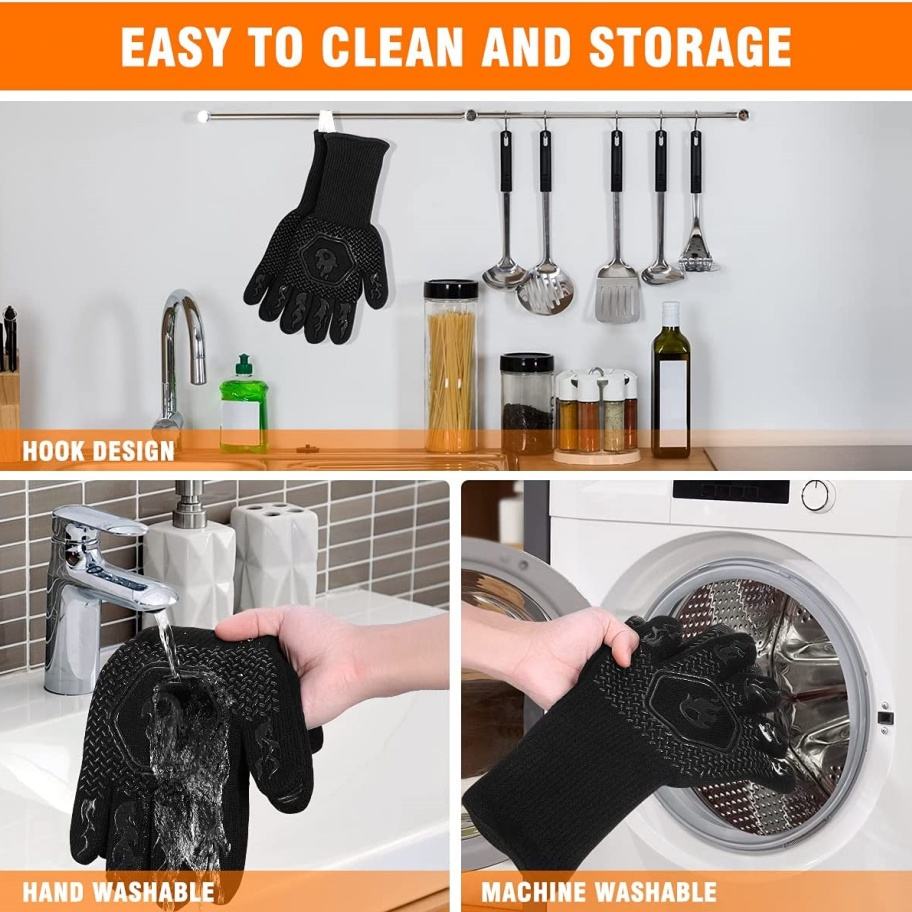 EASY TO CLEAN AND STORAGE

HOOK DESIGN

HAND WASHABLE

MACHINE WASHABLE