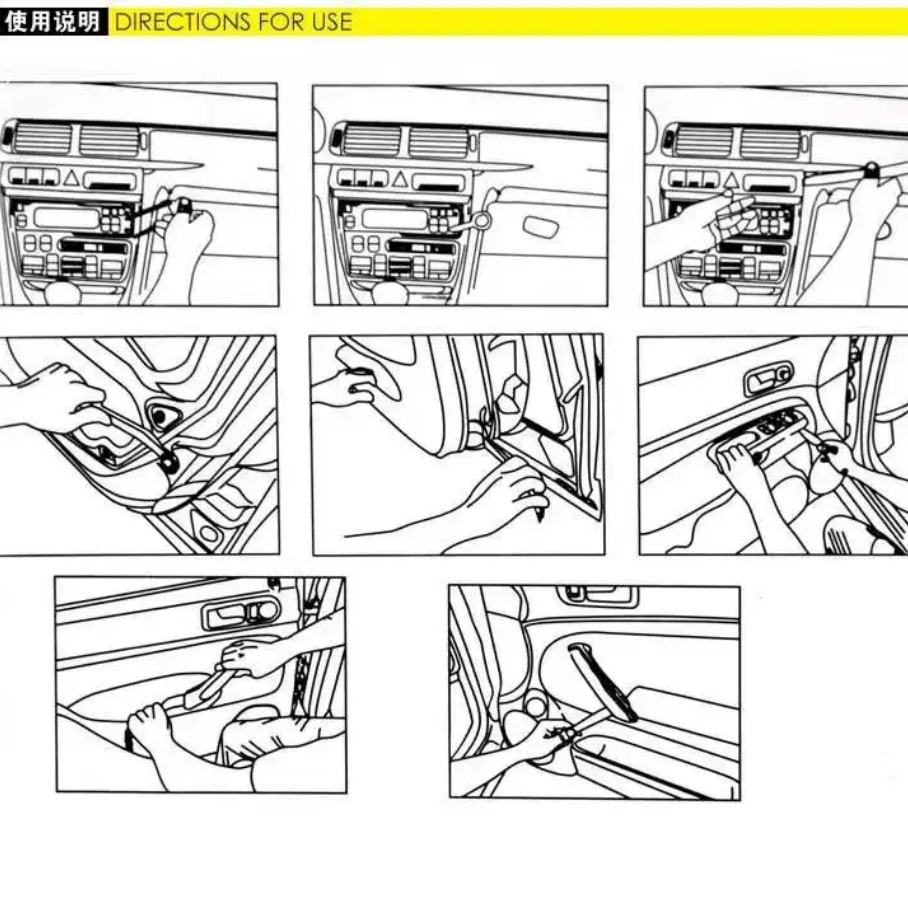 使用说明 DIRECTIONS FOR USE