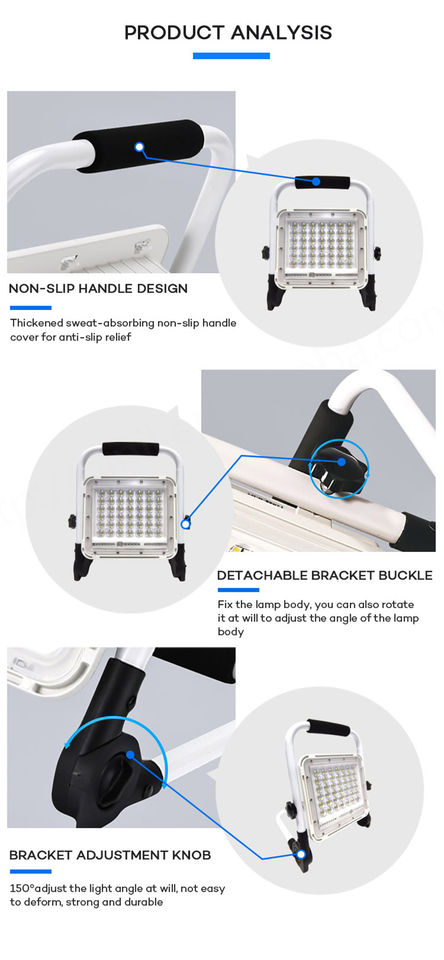 PRODUCT ANALYSIS

NON-SLIP HANDLE DESIGN

Thickened sweat-absorbing non-slip handle cover for anti-slip relief

DETACHABLE BRACKET BUCKLE

Fix the lamp body, you can also rotate it at will to adjust the angle of the lamp body

BRACKET ADJUSTMENT KNOB

150°adjust the light angle at will, not easy to deform, strong and durable