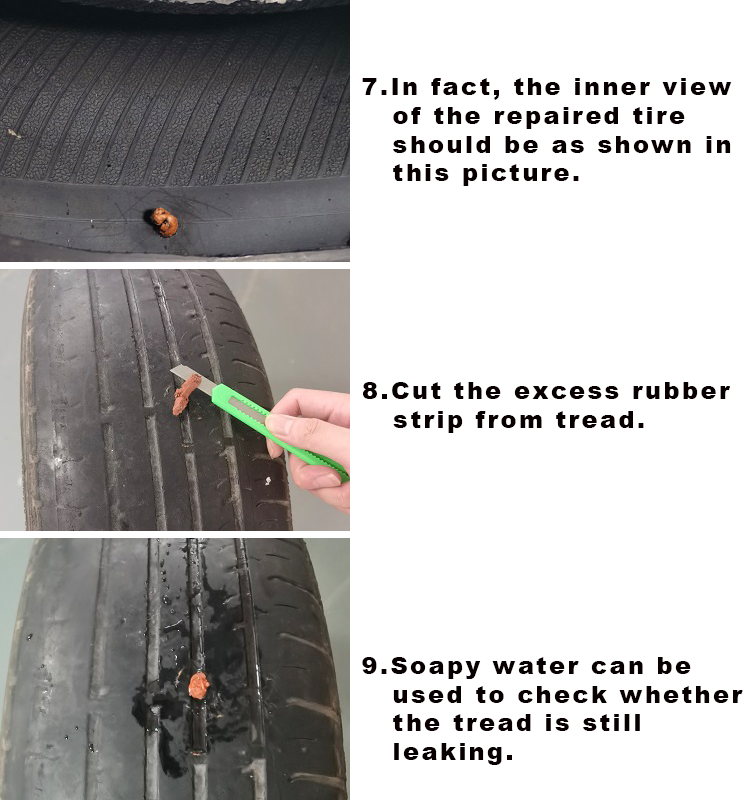 7.In fact, the inner view of the repaired tire should be as shown in this picture.

8.Cut the excess rubber strip from tread.

9.Soapy water can be used to check whether the tread is still leaking.