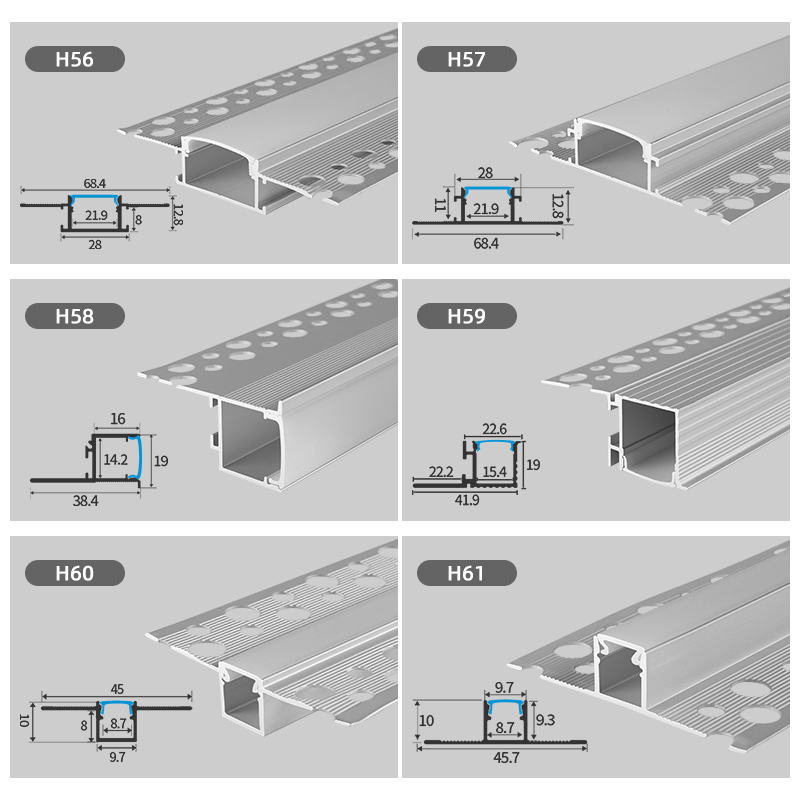 H56

68.4
21.9
8
12.8
28

H57

28
11
21.9
12.8
68.4

H58

16
14.2
19
38.4

H59

22.6
22.2
15.4
19
41.9

H60

45
10
8
8.7
9.7

H61

9.7
10
8.7
9.3
45.7