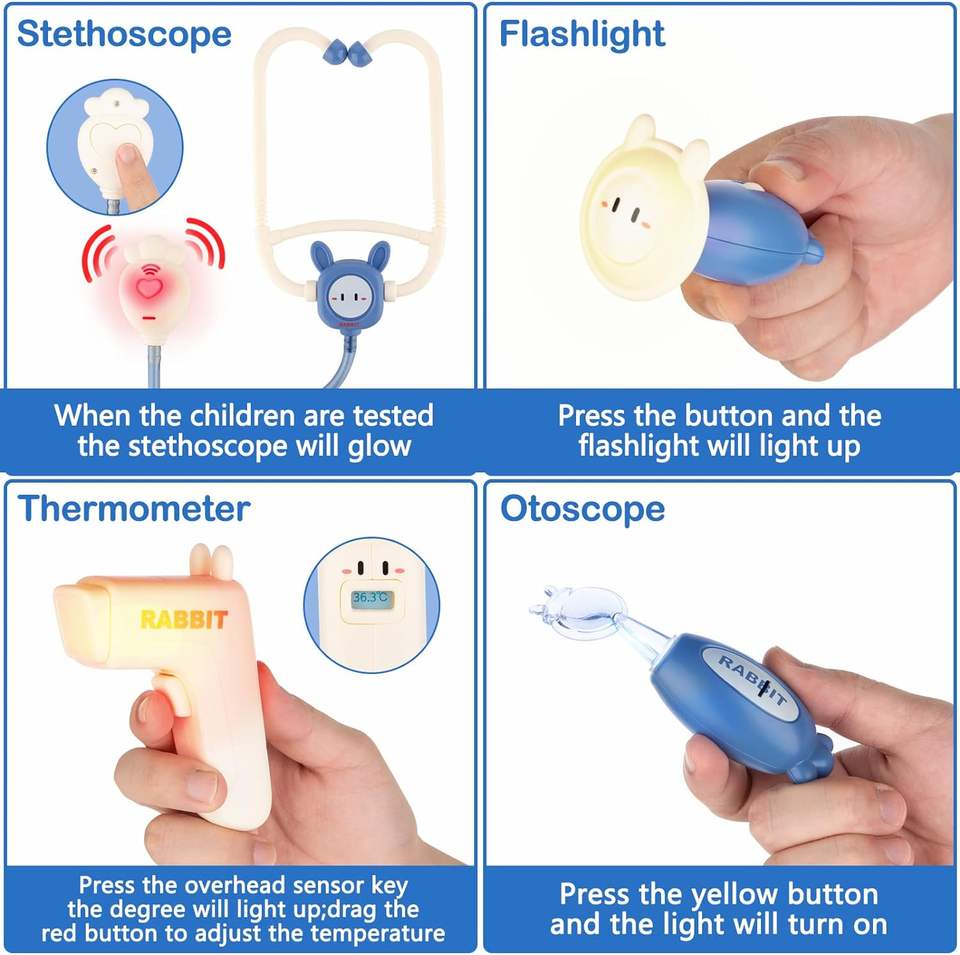 Stethoscope

RABBIT

When the children are tested the stethoscope will glow

Flashlight

Press the button and the flashlight will light up

Thermometer

RABBIT

36.3℃

Press the overhead sensor key the degree will light up;drag the red button to adjust the temperature

Otoscope

RABBIT

Press the yellow button and the light will turn on