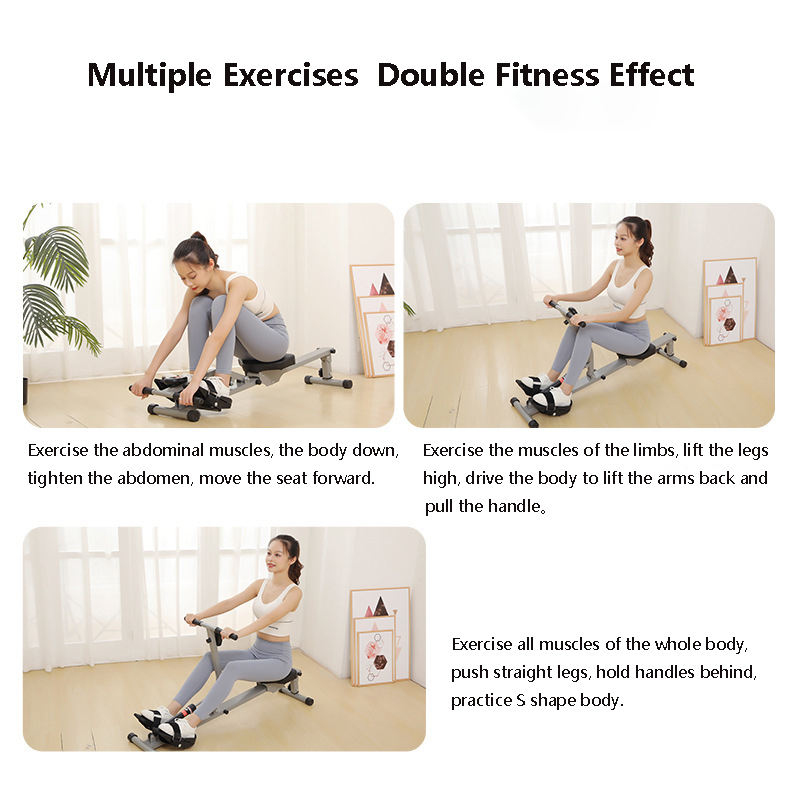 Multiple Exercises  Double Fitness Effect

Exercise the abdominal muscles, the body down, tighten the abdomen, move the seat forward.

Exercise the muscles of the limbs, lift the legs high, drive the body to lift the arms back and pull the handle。

Exercise all muscles of the whole body, push straight legs, hold handles behind, practice S shape body.