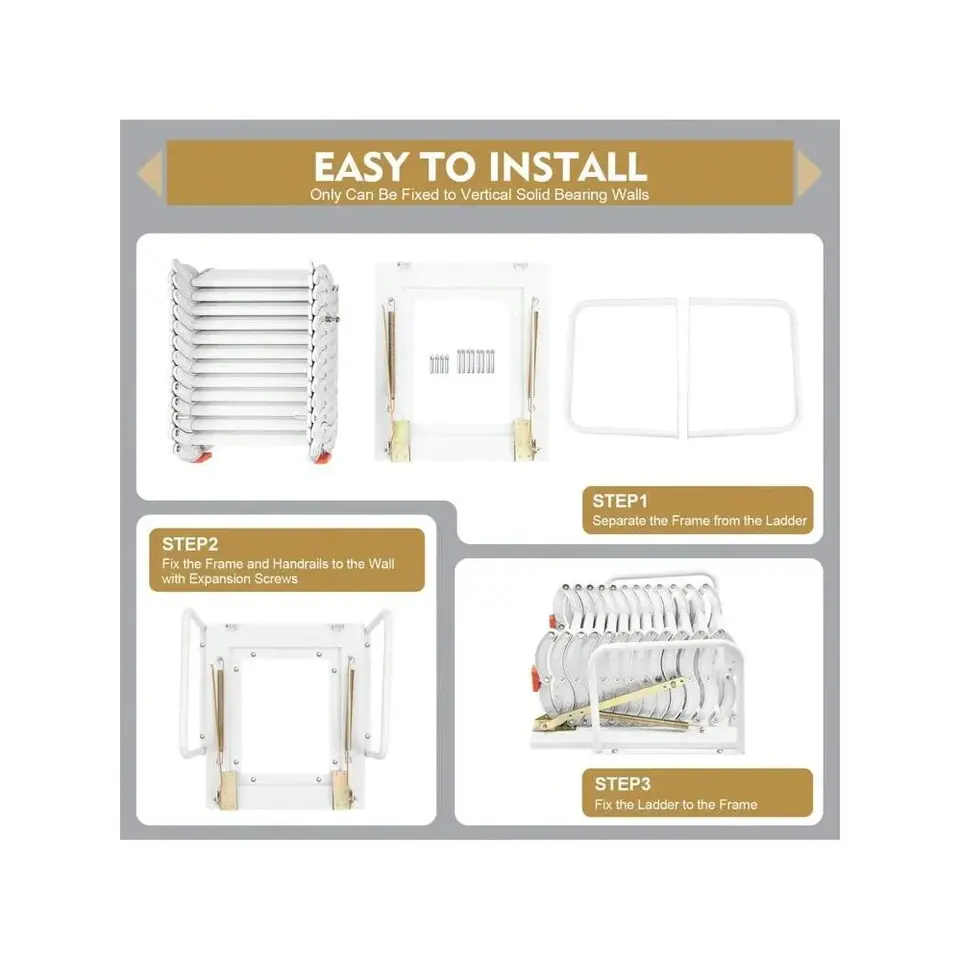 EASY TO INSTALL
Only Can Be Fixed to Vertical Solid Bearing Walls

STEP1
Separate the Frame from the Ladder

STEP2
Fix the Frame and Handrails to the Wall with Expansion Screws

STEP3
Fix the Ladder to the Frame