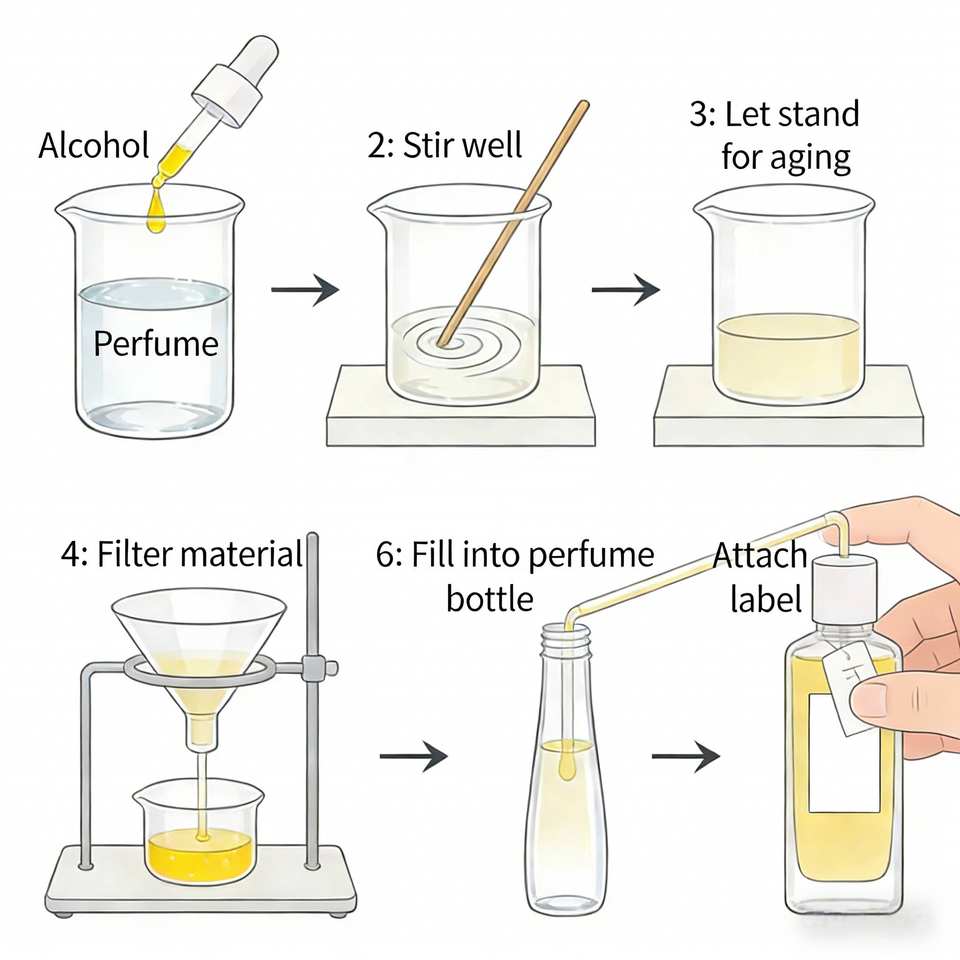 Alcohol

Perfume

2: Stir well

3: Let stand for aging

4: Filter material

6: Fill into perfume bottle

Attach label