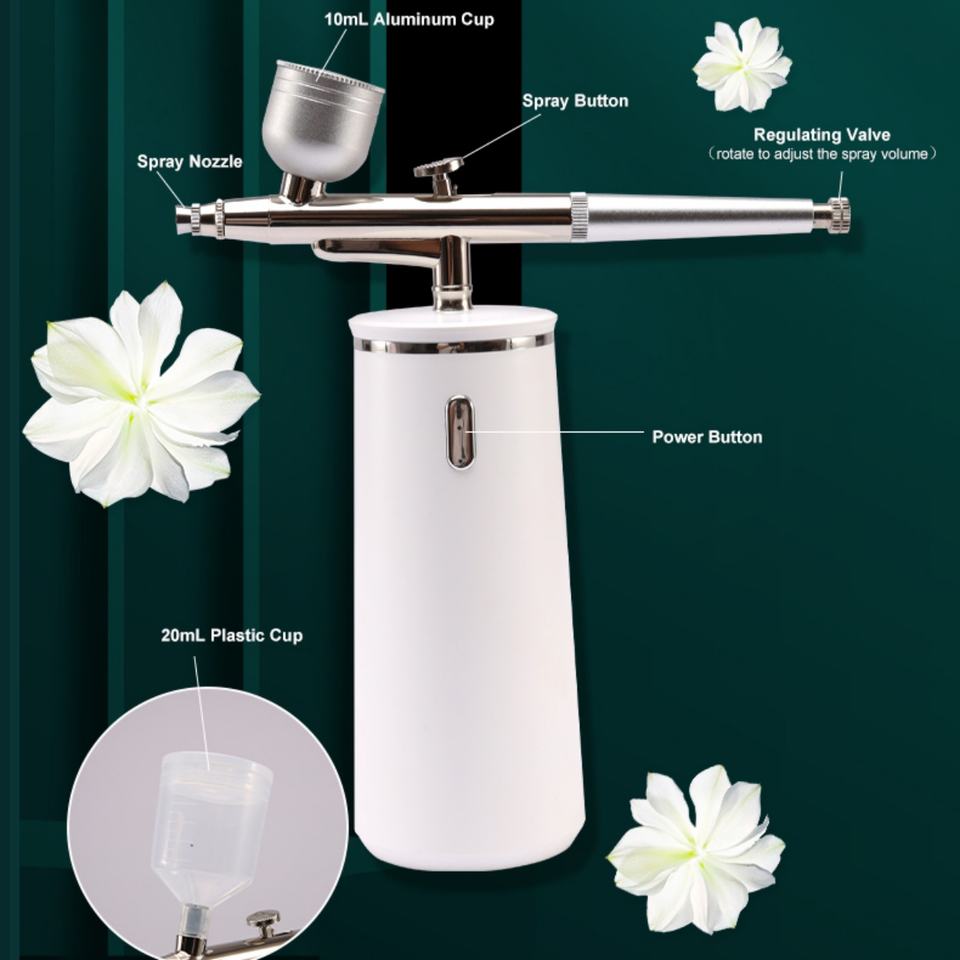 10mL Aluminum Cup

Spray Button

Regulating Valve
（rotate to adjust the spray volume）

Spray Nozzle

Power Button

20mL Plastic Cup