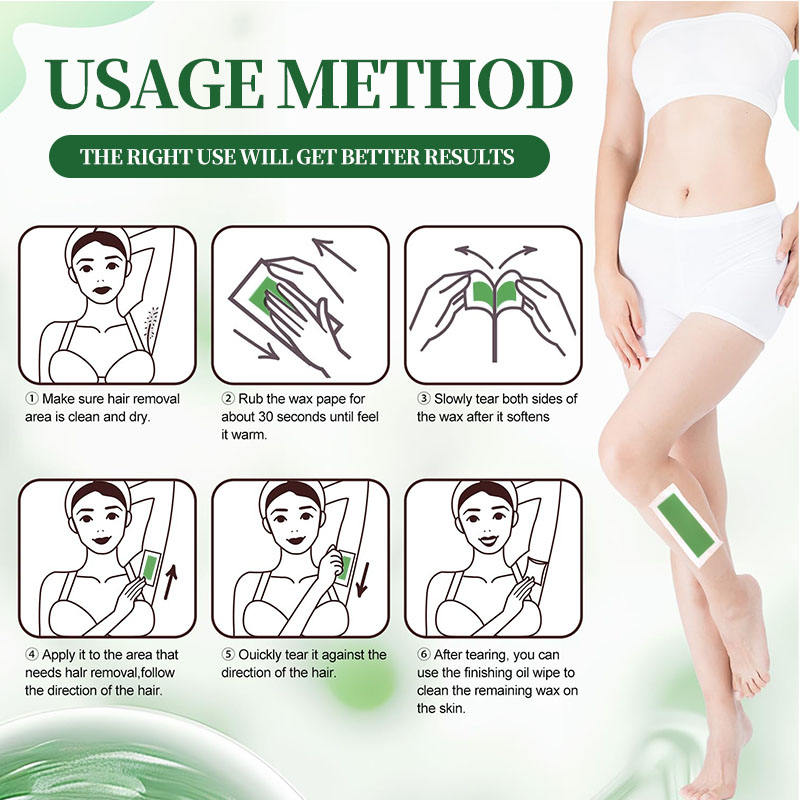 USAGE METHOD

THE RIGHT USE WILL GET BETTER RESULTS

① Make sure hair removal area is clean and dry.

② Rub the wax pape for about 30 seconds until feel it warm.

③ Slowly tear both sides of the wax after it softens

④ Apply it to the area that needs halr removal,follow the direction of the hair.

⑤ Ouickly tear it against the direction of the hair.

⑥ After tearing, you can use the finishing oil wipe to clean the remaining wax on the skin.