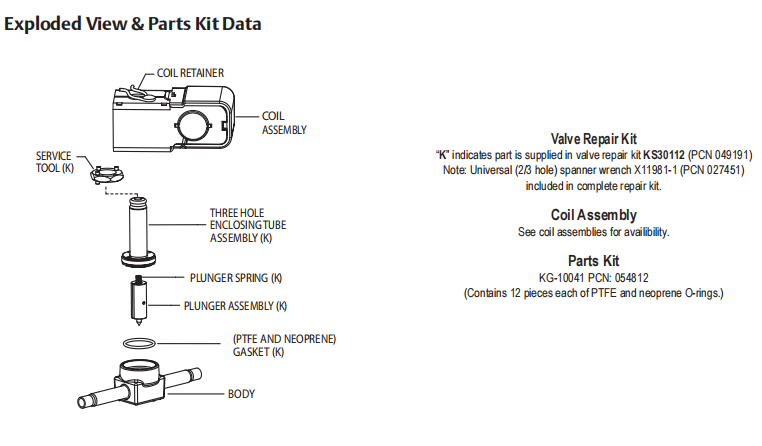 Exploded View & Parts Kit Data

COIL RETAINER

COIL ASSEMBLY

SERVICE TOOL (K)

THREE HOLE ENCLOSING TUBE ASSEMBLY (K)

PLUNGER SPRING (K)

PLUNGER ASSEMBLY (K)

(PTFE AND NEOPRENE) GASKET (K)

BODY

Valve Repair Kit
"K" indicates part is supplied in valve repair kit KS30112 (PCN 049191)
Note: Universal (2/3 hole) spanner wrench X11981-1 (PCN 027451) included in complete repair kit.

Coil Assembly
See coil assemblies for availibility.

Parts Kit
KG-10041 PCN: 054812
(Contains 12 pieces each of PTFE and neoprene O-rings.)