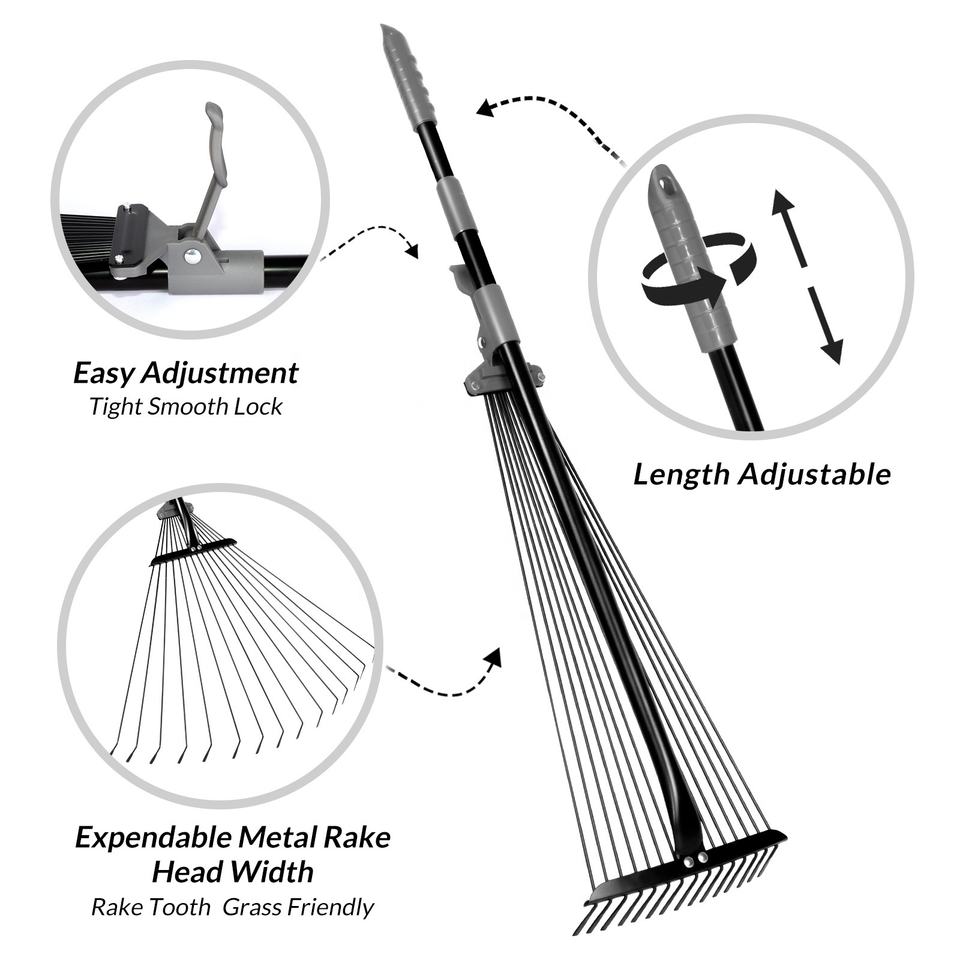 Easy Adjustment
Tight Smooth Lock

Length Adjustable

Expendable Metal Rake Head Width
Rake Tooth  Grass Friendly