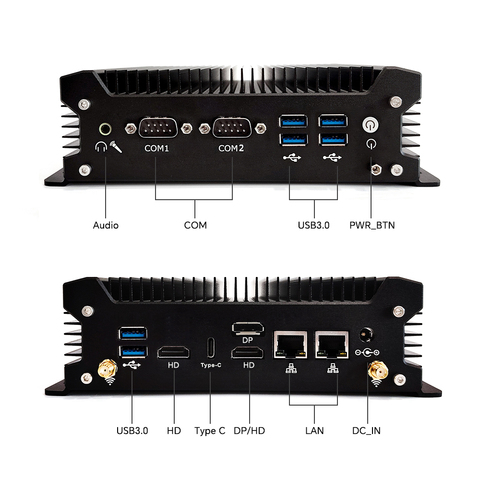 COM1
COM2

Audio
COM
USB3.0
PWR_BTN

DP
HD
Type-C
HD

USB3.0
HD
Type C
DP/HD
LAN
DC_IN