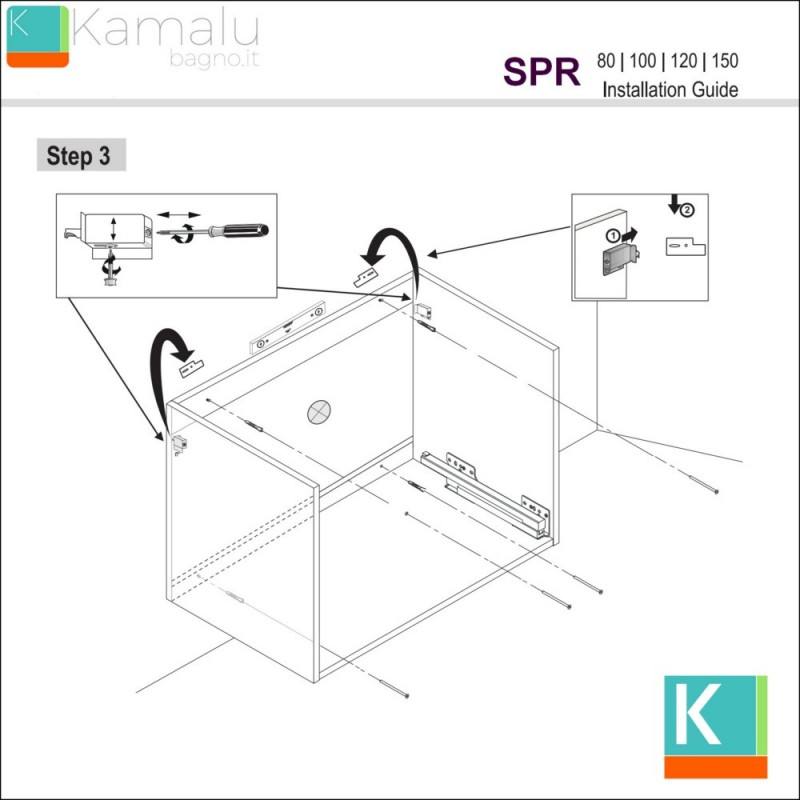 K Kamalu bagno.it

SPR 80 | 100 | 120 | 150 Installation Guide

Step 3

①

②

K