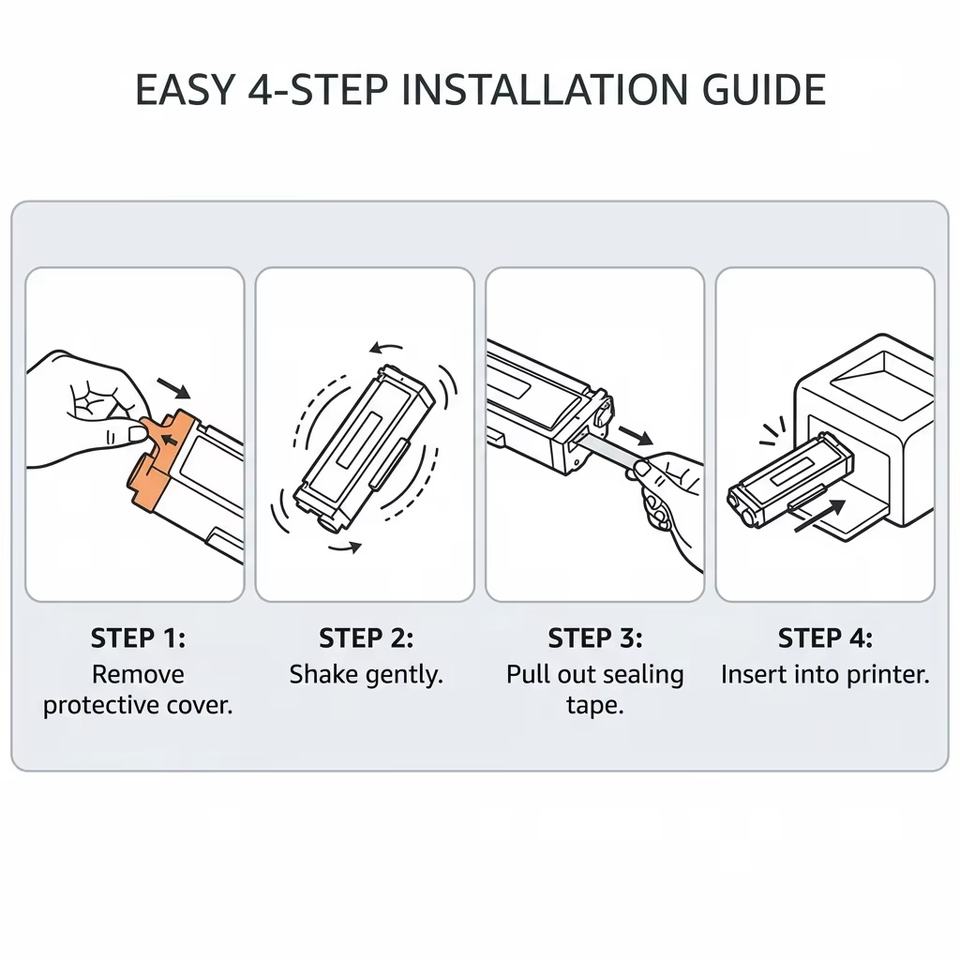 EASY 4-STEP INSTALLATION GUIDE

STEP 1:
Remove protective cover.

STEP 2:
Shake gently.

STEP 3:
Pull out sealing tape.

STEP 4:
Insert into printer.