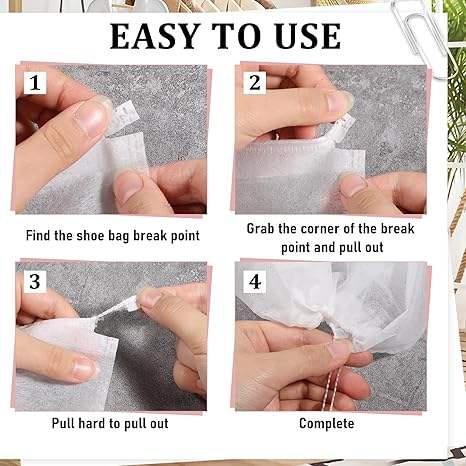 EASY TO USE

1

Find the shoe bag break point

2

Grab the corner of the break point and pull out

3

Pull hard to pull out

4

Complete