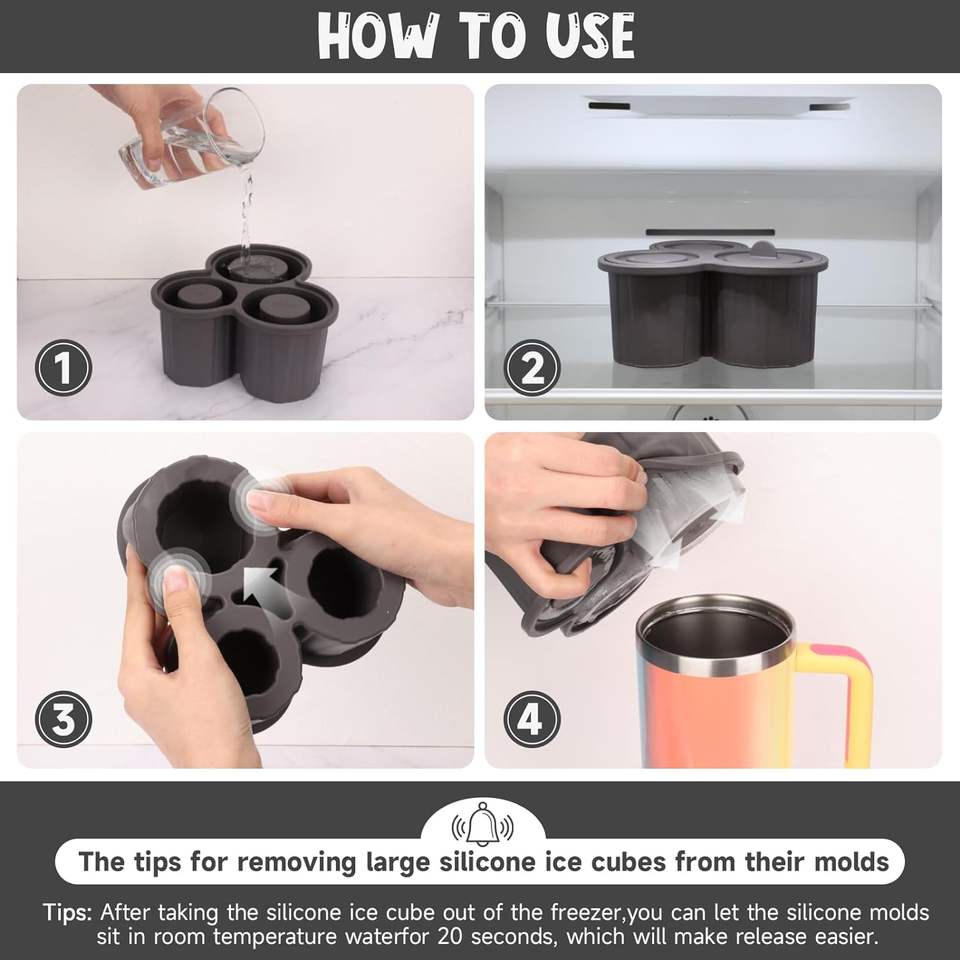 HOW TO USE

1

2

3

4

The tips for removing large silicone ice cubes from their molds

Tips: After taking the silicone ice cube out of the freezer,you can let the silicone molds sit in room temperature waterfor 20 seconds, which will make release easier.