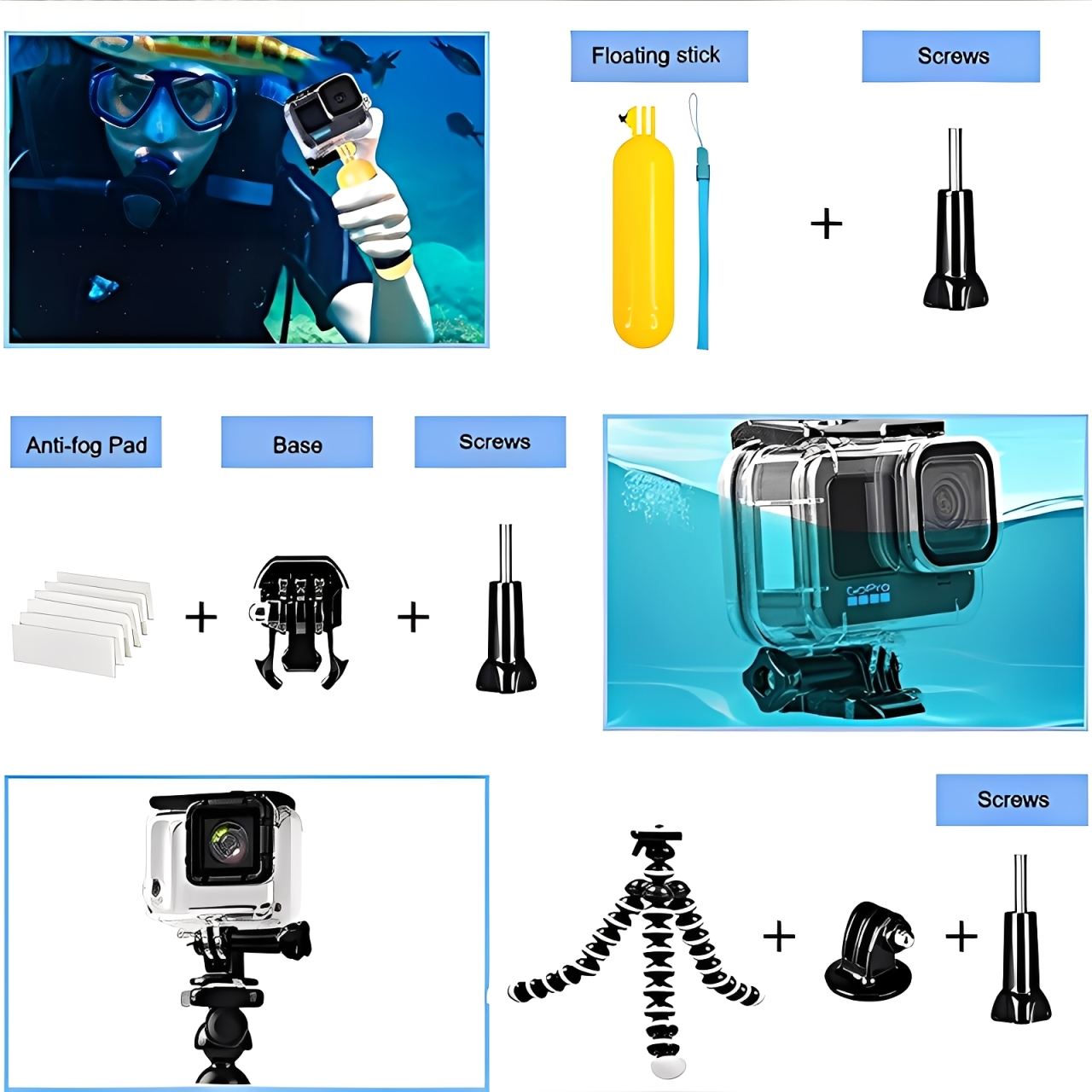 Floating stick

Screws

+

Anti-fog Pad

Base

Screws

+ +

GoPro

Screws

+ +