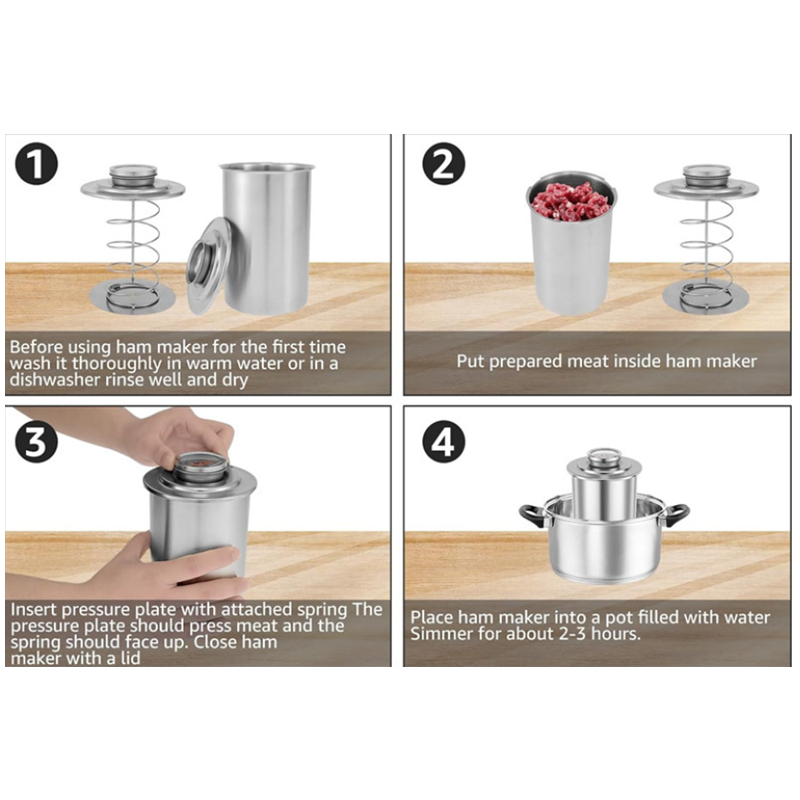 1

Before using ham maker for the first time wash it thoroughly in warm water or in a dishwasher rinse well and dry

2

Put prepared meat inside ham maker

3

Insert pressure plate with attached spring The pressure plate should press meat and the spring should face up. Close ham maker with a lid

4

Place ham maker into a pot filled with water Simmer for about 2-3 hours.