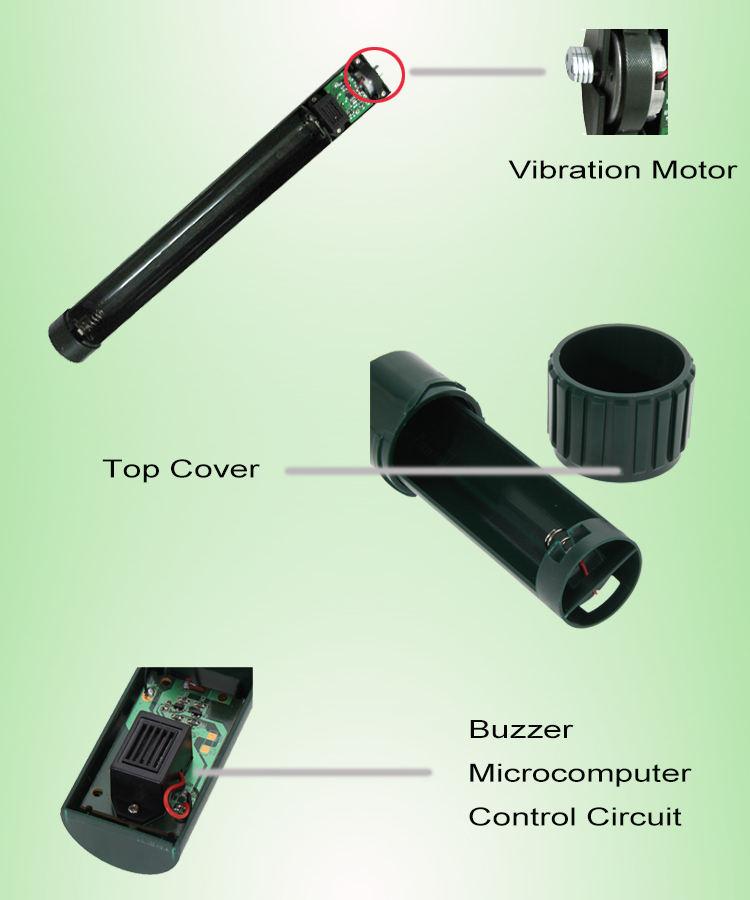 Vibration Motor

Top Cover

Buzzer
Microcomputer
Control Circuit