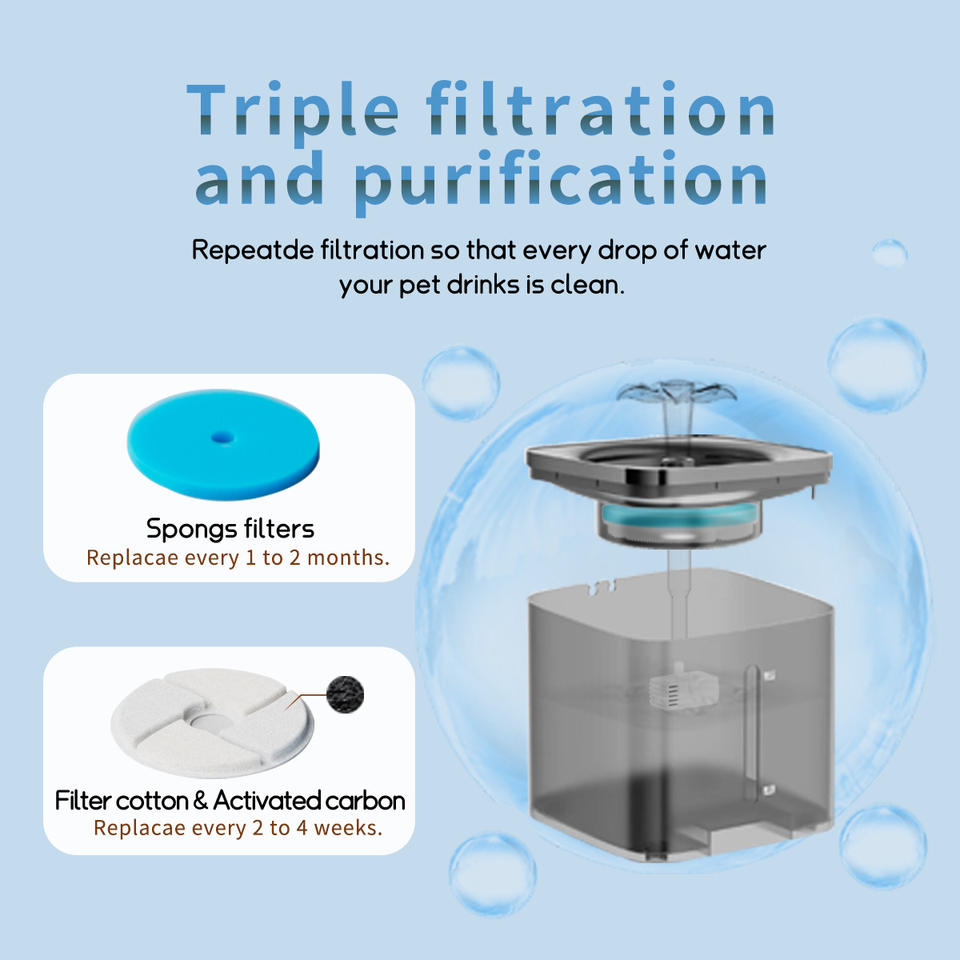 Triple filtration and purification

Repeatde filtration so that every drop of water your pet drinks is clean.

Spongs filters
Replacae every 1 to 2 months.

Filter cotton & Activated carbon
Replacae every 2 to 4 weeks.