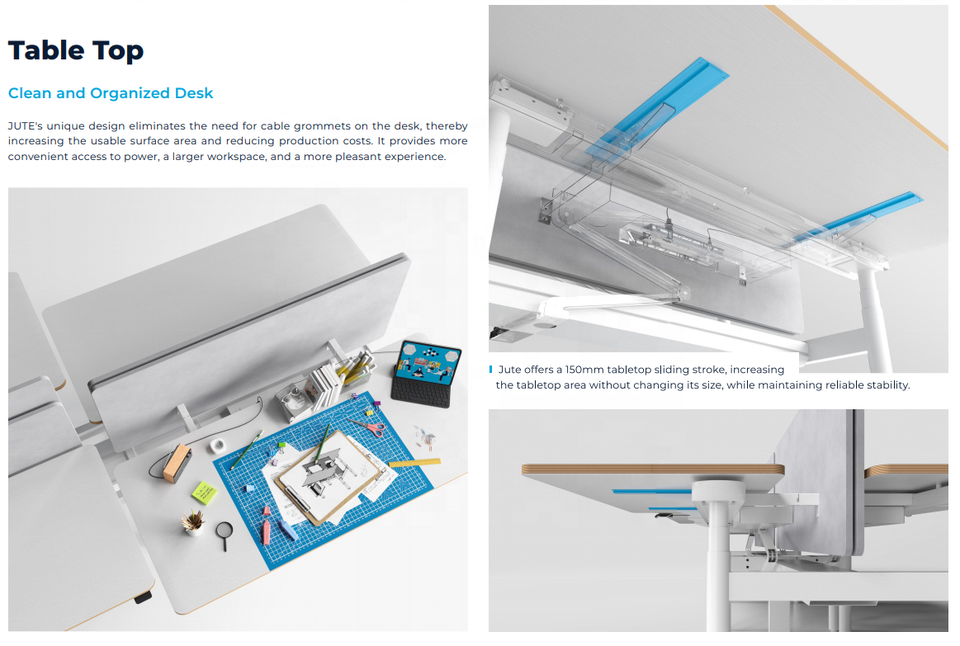 Table Top

Clean and Organized Desk

JUTE's unique design eliminates the need for cable grommets on the desk, thereby increasing the usable surface area and reducing production costs. It provides more convenient access to power, a larger workspace, and a more pleasant experience.

Jute offers a 150mm tabletop sliding stroke, increasing the tabletop area without changing its size, while maintaining reliable stability.