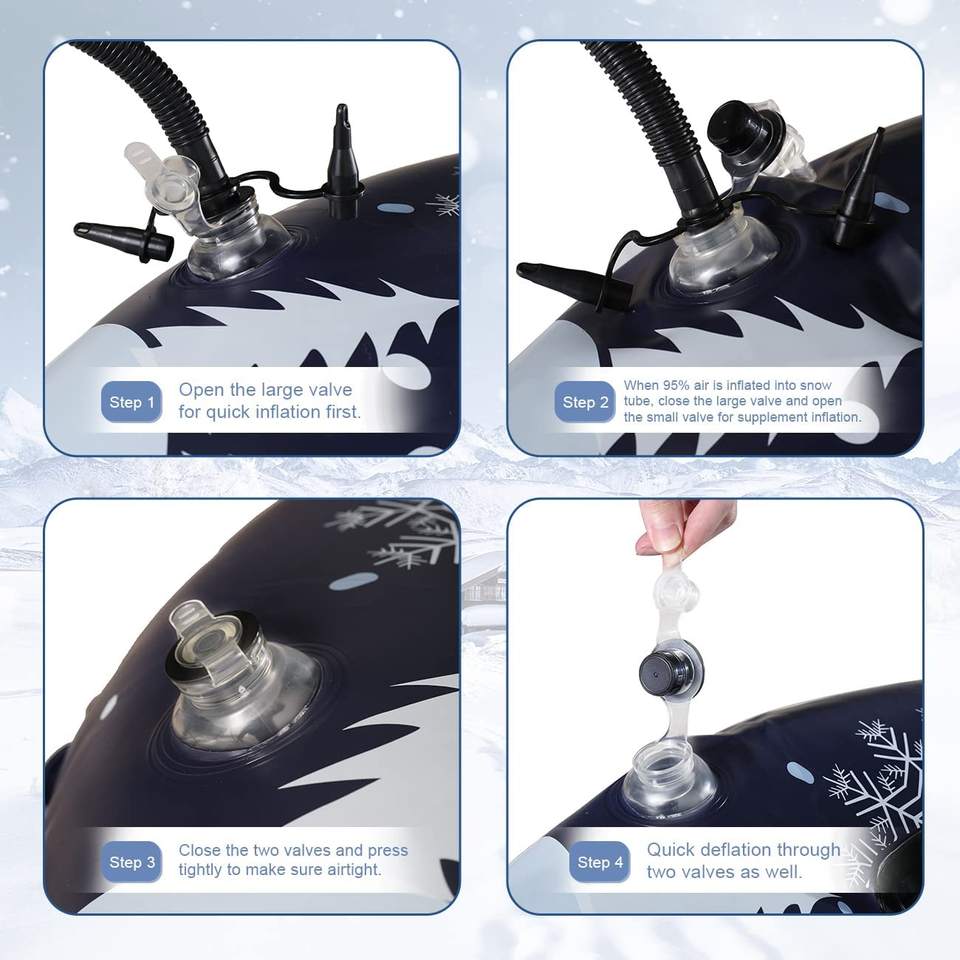 Step 1 Open the large valve for quick inflation first.

Step 2 When 95% air is inflated into snow tube, close the large valve and open the small valve for supplement inflation.

Step 3 Close the two valves and press tightly to make sure airtight.

Step 4 Quick deflation through two valves as well.