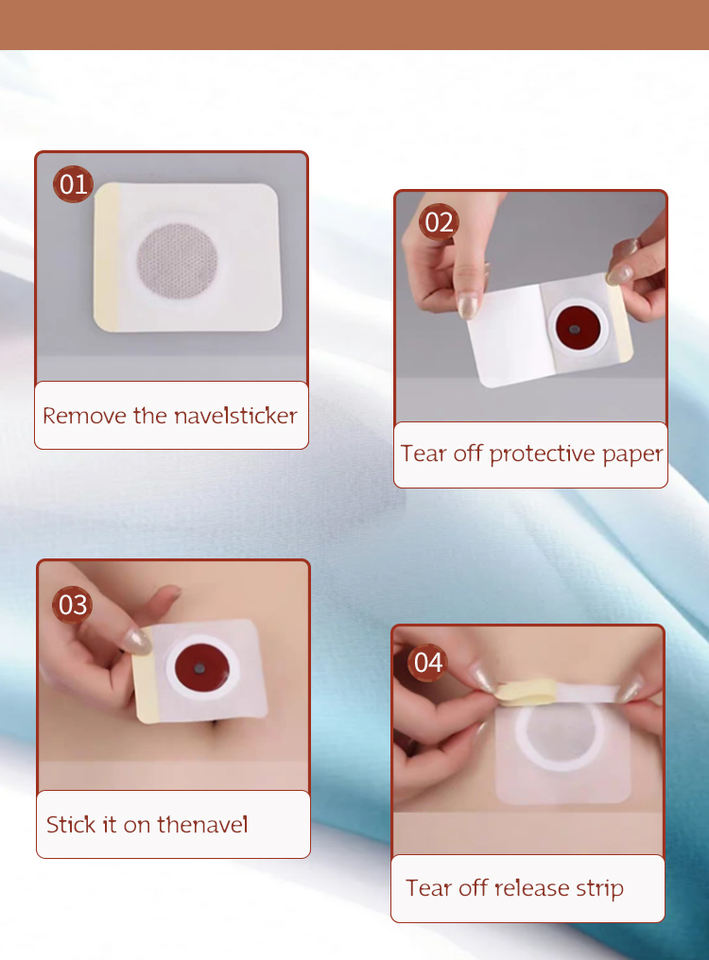 01

Remove the navelsticker

02

Tear off protective paper

03

Stick it on thenavel

04

Tear off release strip