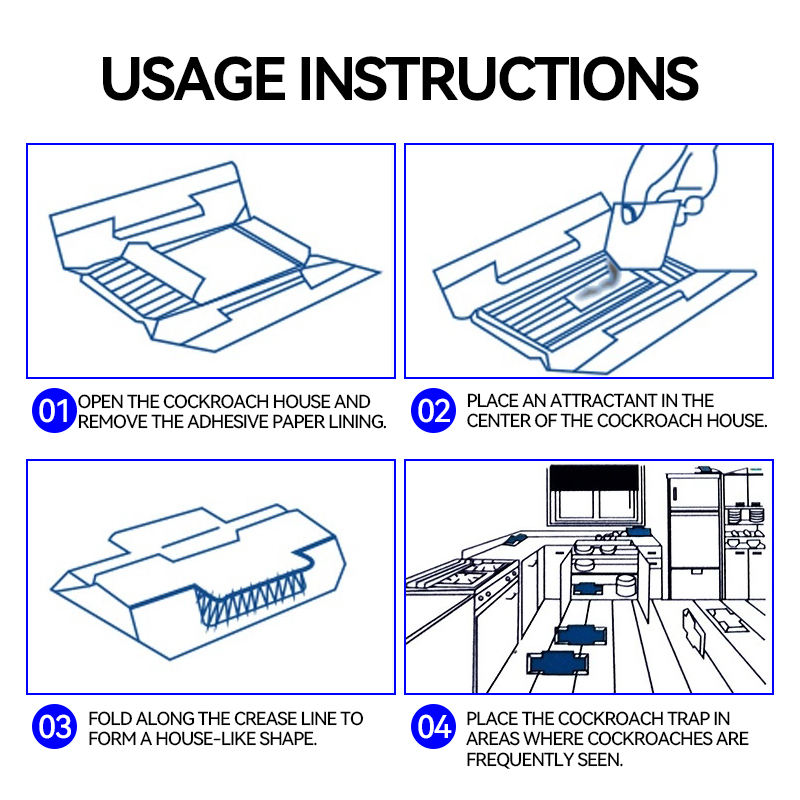 USAGE INSTRUCTIONS

01 OPEN THE COCKROACH HOUSE AND REMOVE THE ADHESIVE PAPER LINING.

02 PLACE AN ATTRACTANT IN THE CENTER OF THE COCKROACH HOUSE.

03 FOLD ALONG THE CREASE LINE TO FORM A HOUSE-LIKE SHAPE.

04 PLACE THE COCKROACH TRAP IN AREAS WHERE COCKROACHES ARE FREQUENTLY SEEN.