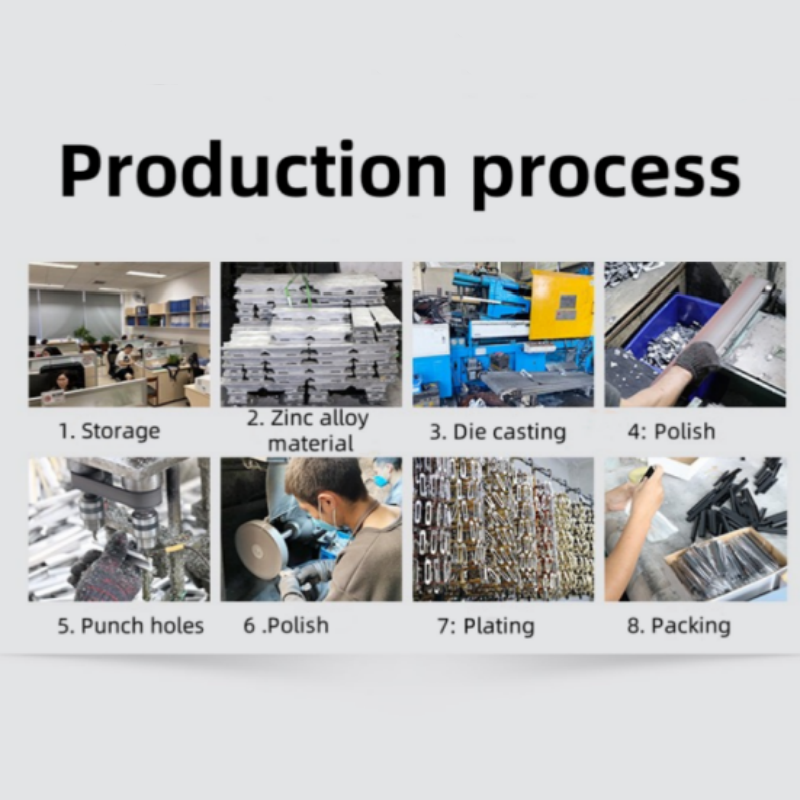 Production process

1. Storage

2. Zinc alloy material

3. Die casting

4: Polish

5. Punch holes

6 .Polish

7: Plating

8. Packing