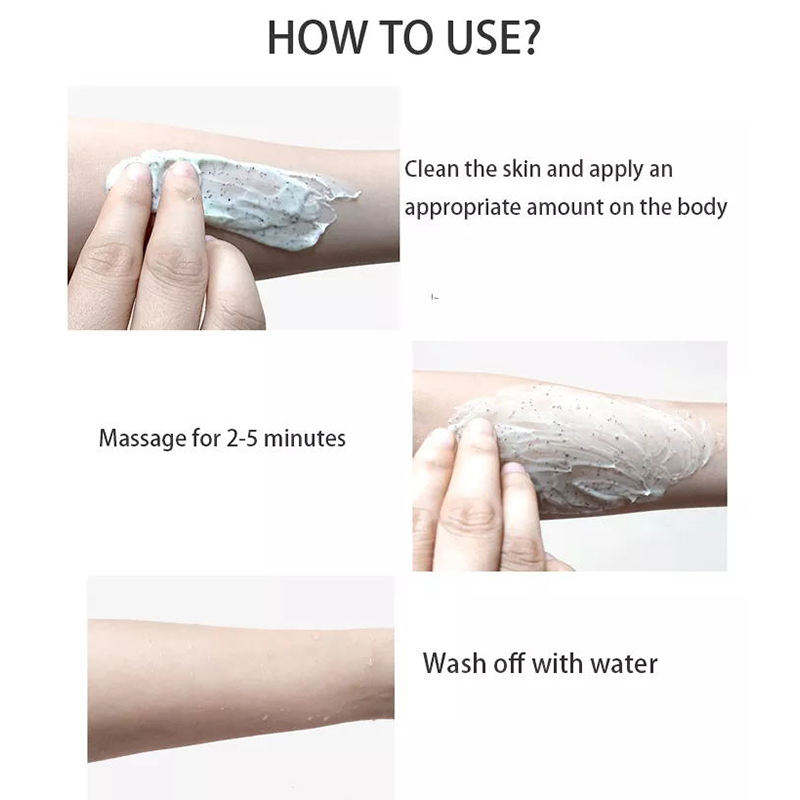 HOW TO USE?

Clean the skin and apply an appropriate amount on the body

Massage for 2-5 minutes

Wash off with water