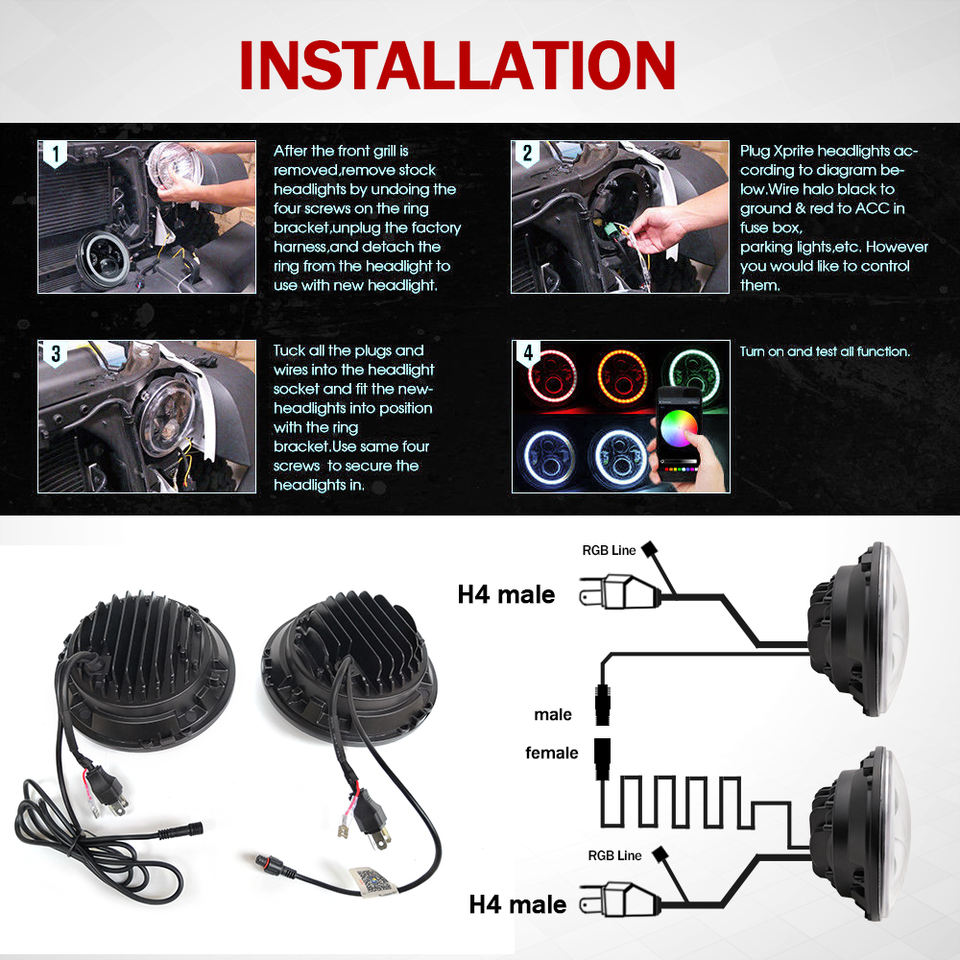 INSTALLATION

1

After the front grill is removed,remove stock headlights by undoing the four screws on the ring bracket,unplug the factory harness,and detach the ring from the headlight to use with new headlight.

2

Plug Xprite headlights according to diagram below.Wire halo black to ground & red to ACC in fuse box, parking lights,etc. However you would like to control them.

3

Tuck all the plugs and wires into the headlight socket and fit the new-headlights into position with the ring bracket.Use same four screws to secure the headlights in.

4

Turn on and test all function.

RGB Line

H4 male

male

female

RGB Line

H4 male