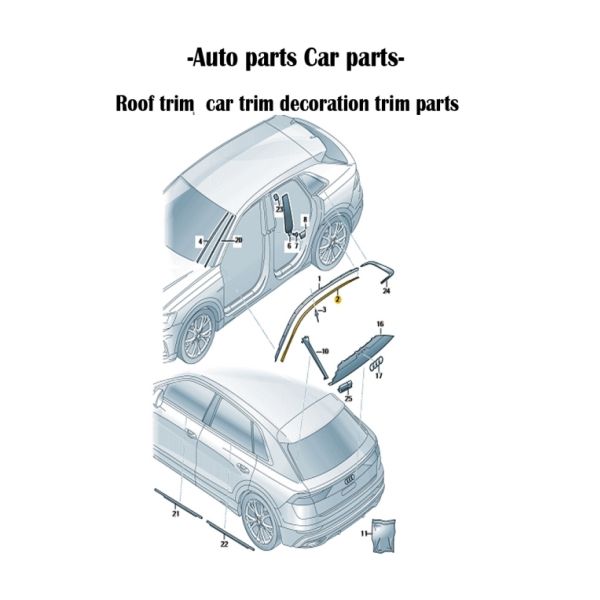 -Auto parts Car parts-

Roof trim car trim decoration trim parts

23
8
4
20
6
7
1
24
2
3
16
10
17
25
21
22
11