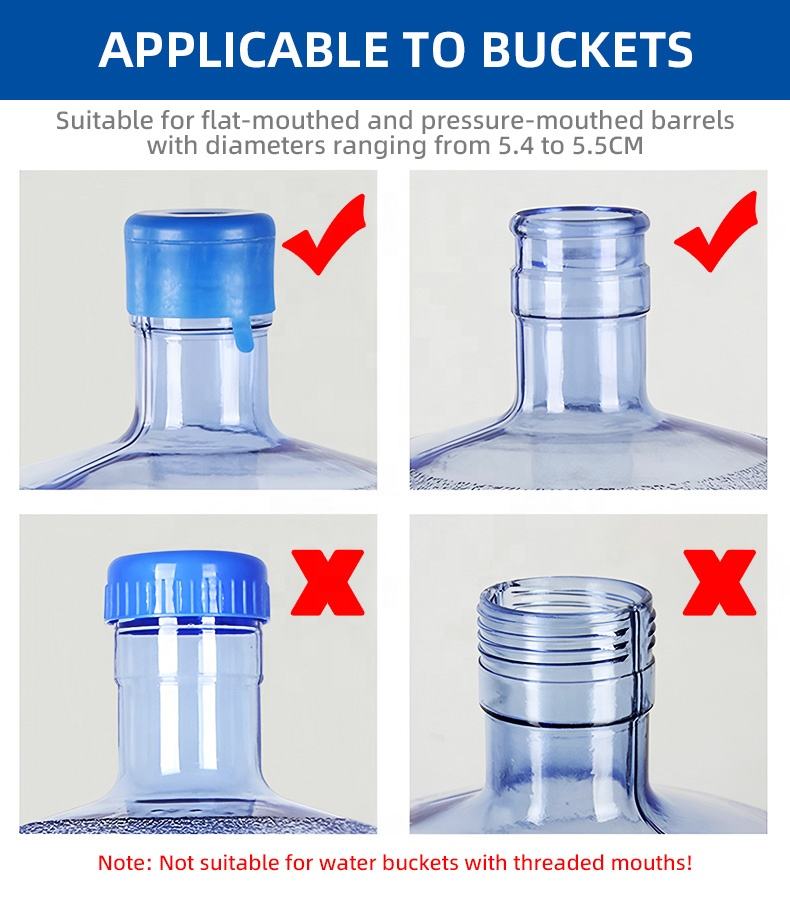 APPLICABLE TO BUCKETS

Suitable for flat-mouthed and pressure-mouthed barrels with diameters ranging from 5.4 to 5.5CM

Note: Not suitable for water buckets with threaded mouths!