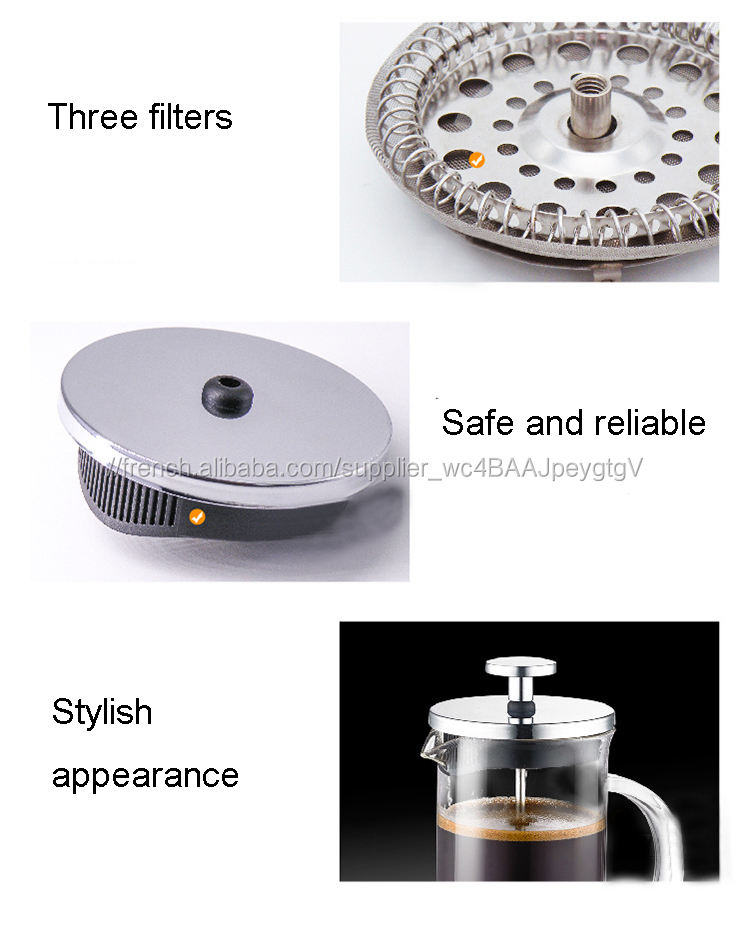 Three filters

Safe and reliable

//french.alibaba.com/supplier_wc4BAAJpeygtgV

Stylish appearance