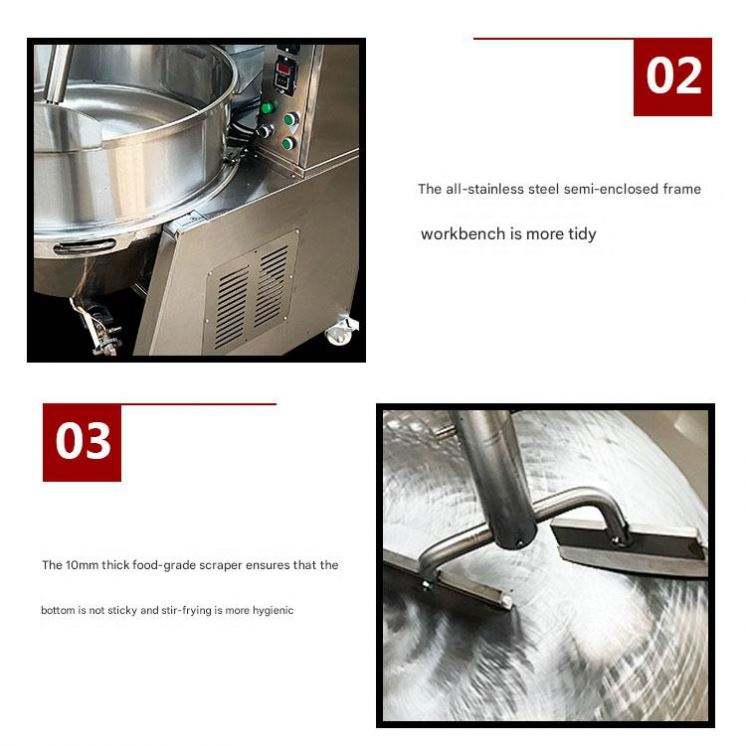 02

The all-stainless steel semi-enclosed frame

workbench is more tidy

03

The 10mm thick food-grade scraper ensures that the

bottom is not sticky and stir-frying is more hygienic