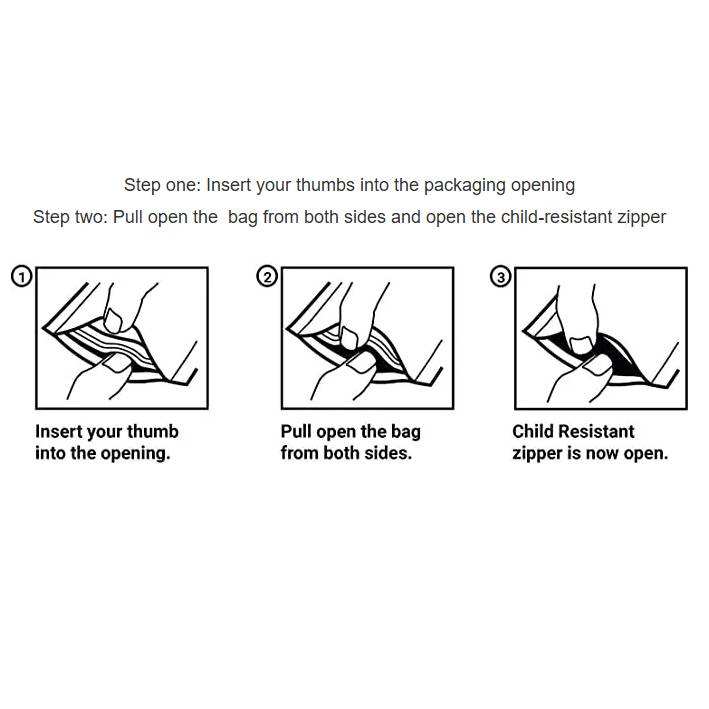 Step one: Insert your thumbs into the packaging opening

Step two: Pull open the bag from both sides and open the child-resistant zipper

1

Insert your thumb into the opening.

2

Pull open the bag from both sides.

3

Child Resistant zipper is now open.