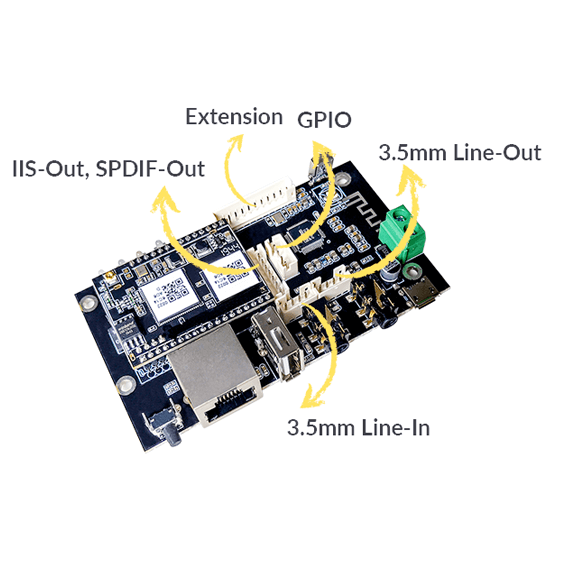 Extension

GPIO

IIS-Out, SPDIF-Out

3.5mm Line-Out

3.5mm Line-In