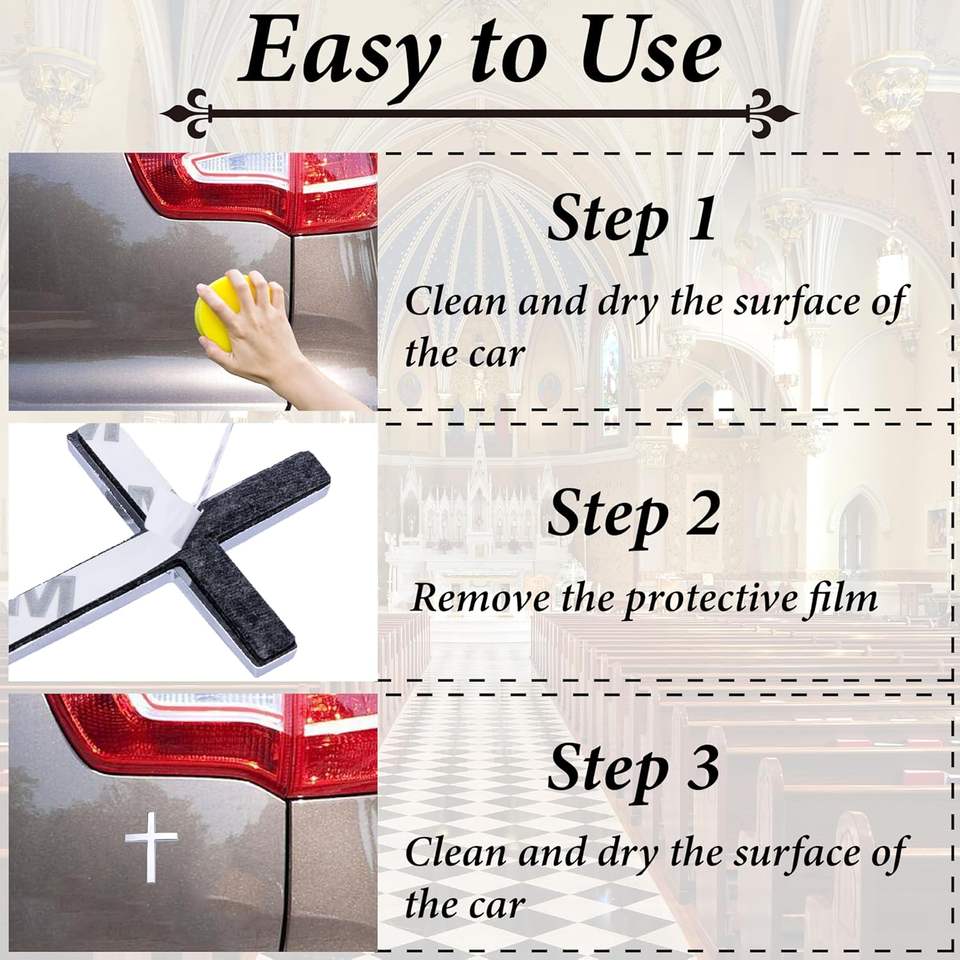 Easy to Use

Step 1

Clean and dry the surface of the car

Step 2

Remove the protective film

Step 3

Clean and dry the surface of the car