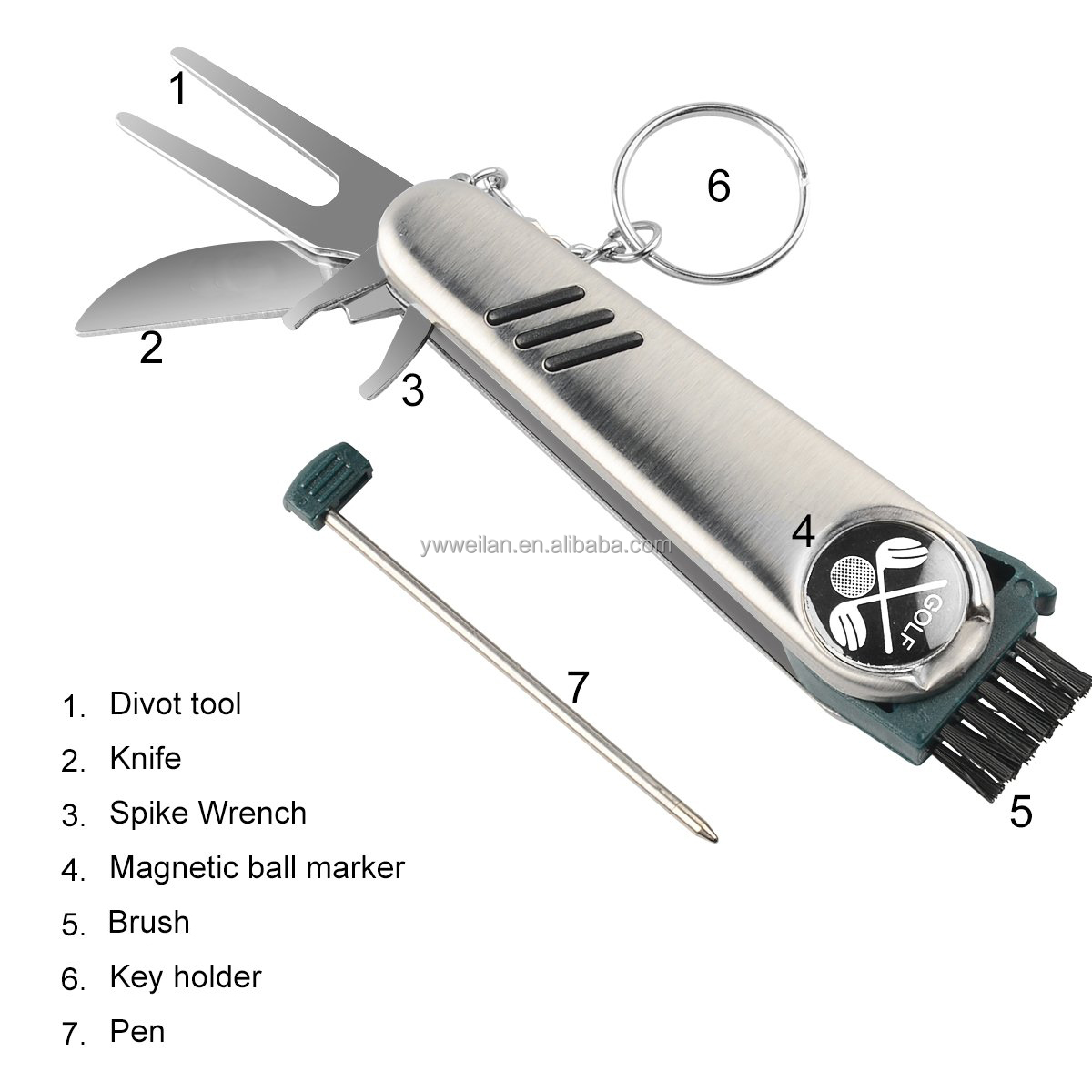 1

6

2

3

ywweilan.en.alibaba.com

4

GOLF

7

5

1. Divot tool
2. Knife
3. Spike Wrench
4. Magnetic ball marker
5. Brush
6. Key holder
7. Pen