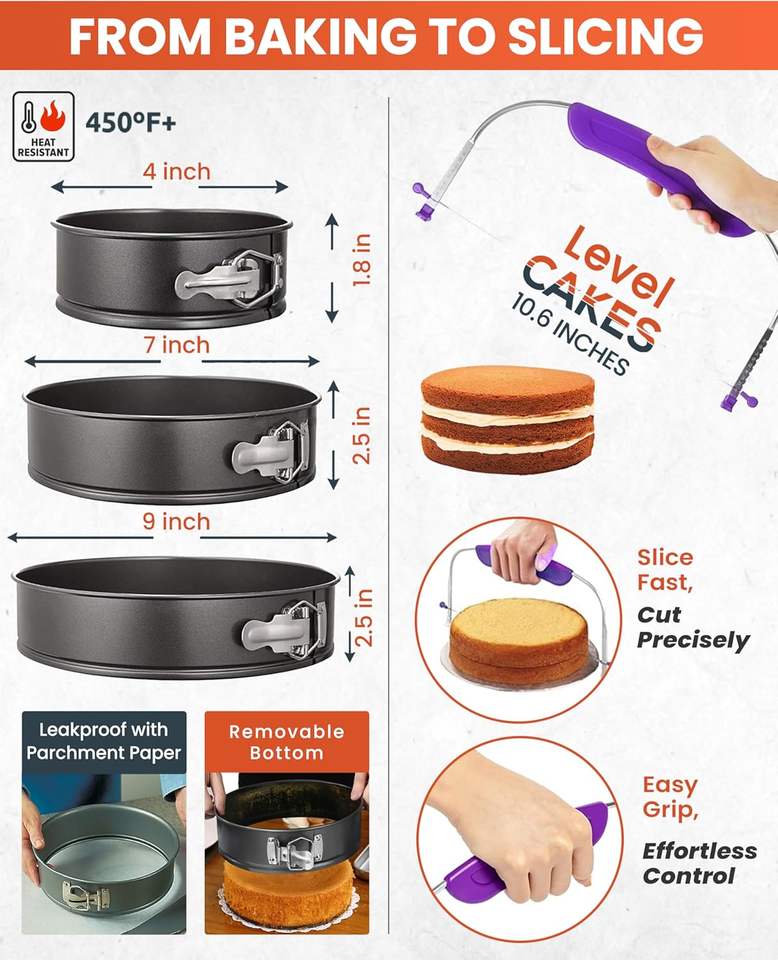 FROM BAKING TO SLICING

HEAT RESISTANT

450ºF+

4 inch

1.8 in

7 inch

2.5 in

9 inch

2.5 in

Leakproof with Parchment Paper

Removable Bottom

Level CAKES
10.6 INCHES

Slice Fast,
Cut Precisely

Easy Grip,
Effortless Control