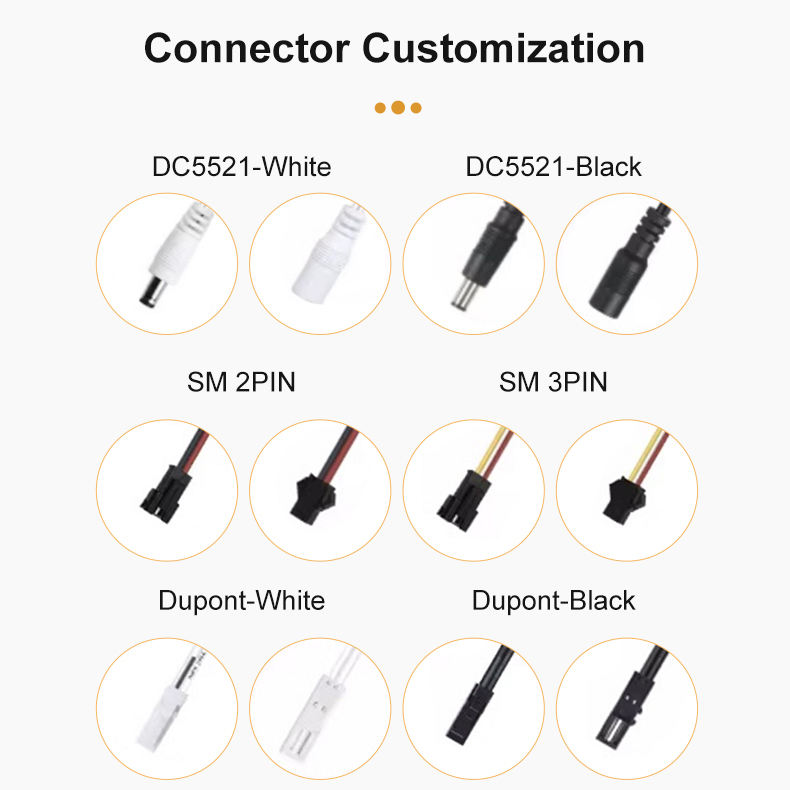 Connector Customization

DC5521-White

DC5521-Black

SM 2PIN

SM 3PIN

Dupont-White

Dupont-Black