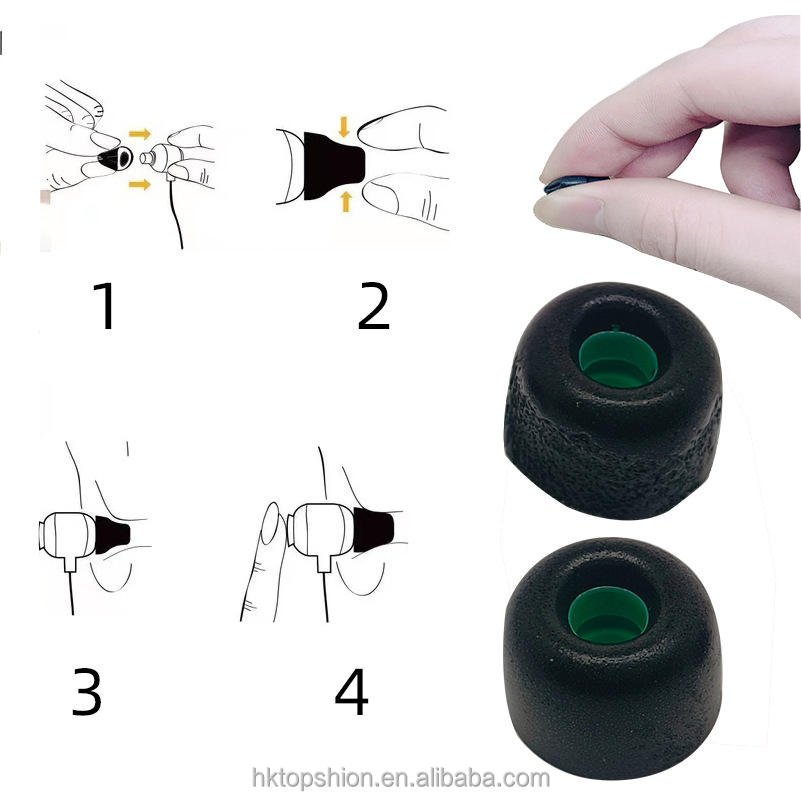 1

2

3

4

hktopshion.en.alibaba.com