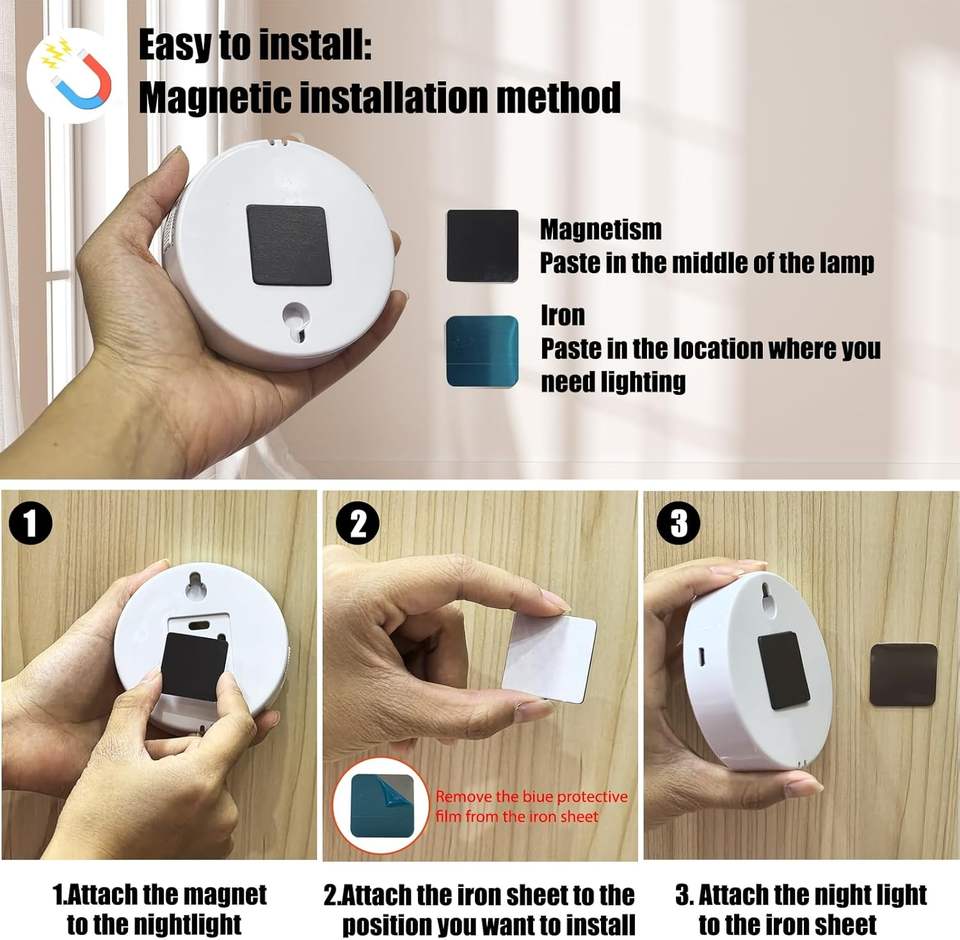 Easy to install:
Magnetic installation method

Magnetism
Paste in the middle of the lamp

Iron
Paste in the location where you need lighting

1

2

3

Remove the biue protective film from the iron sheet

1.Attach the magnet to the nightlight

2.Attach the iron sheet to the position you want to install

3. Attach the night light to the iron sheet