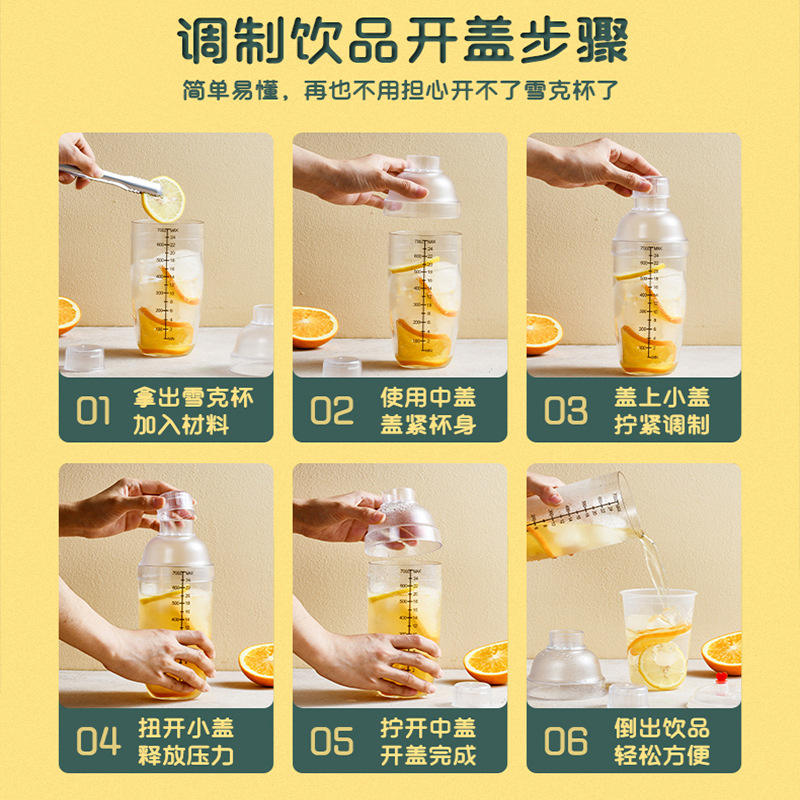 调制饮品开盖步骤

简单易懂，再也不用担心开不了雪克杯了

01 拿出雪克杯 加入材料

02 使用中盖 盖紧杯身

03 盖上小盖 拧紧调制

04 扭开小盖 释放压力

05 拧开中盖 开盖完成

06 倒出饮品 轻松方便