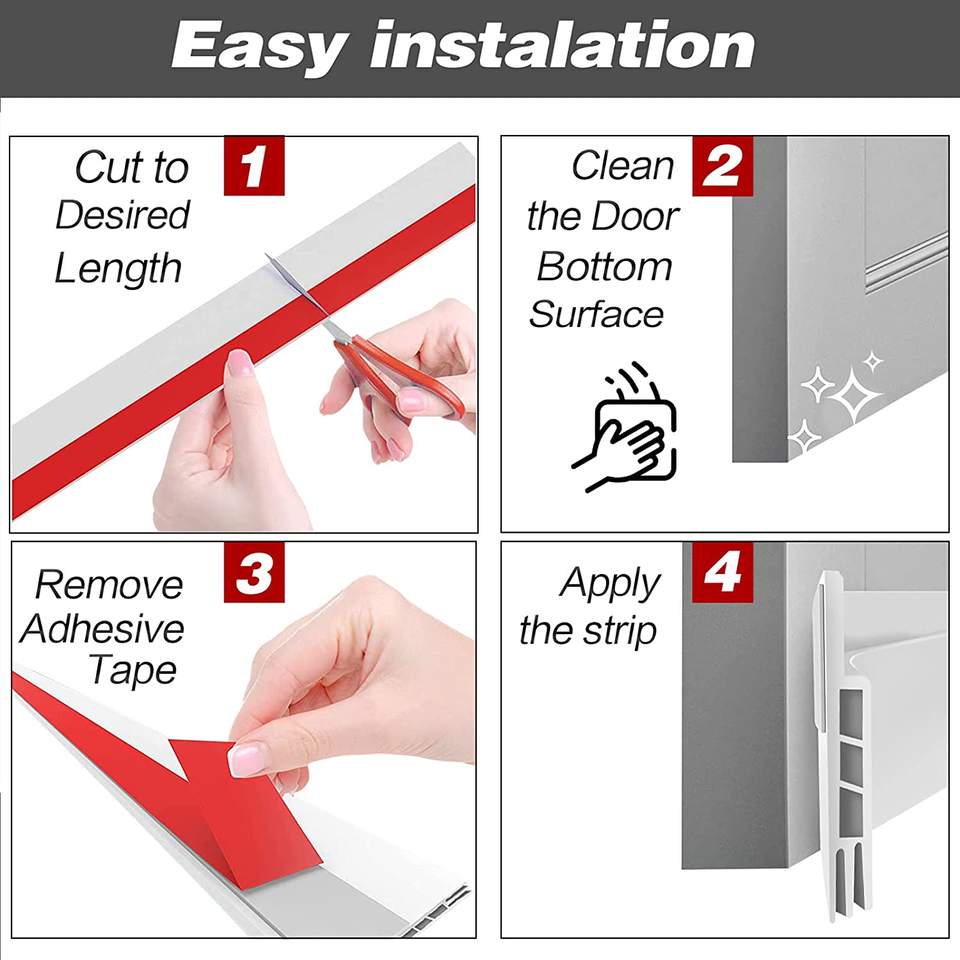 Easy instalation

Cut to Desired Length

1

Clean the Door Bottom Surface

2

Remove Adhesive Tape

3

Apply the strip

4