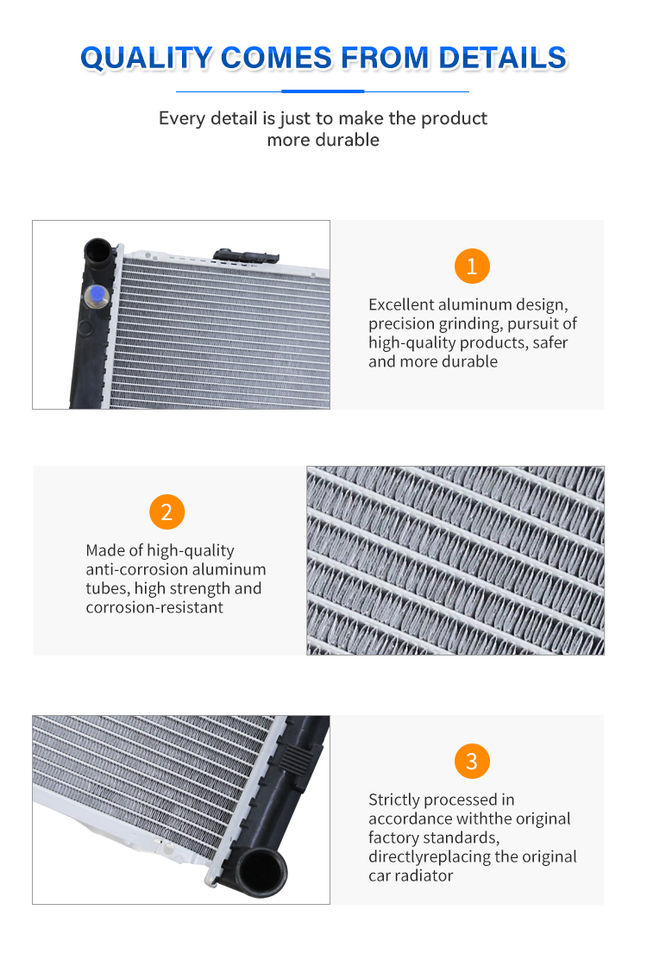 QUALITY COMES FROM DETAILS

Every detail is just to make the product more durable

1

Excellent aluminum design, precision grinding, pursuit of high-quality products, safer and more durable

2

Made of high-quality anti-corrosion aluminum tubes, high strength and corrosion-resistant

3

Strictly processed in accordance withthe original factory standards, directlyreplacing the original car radiator