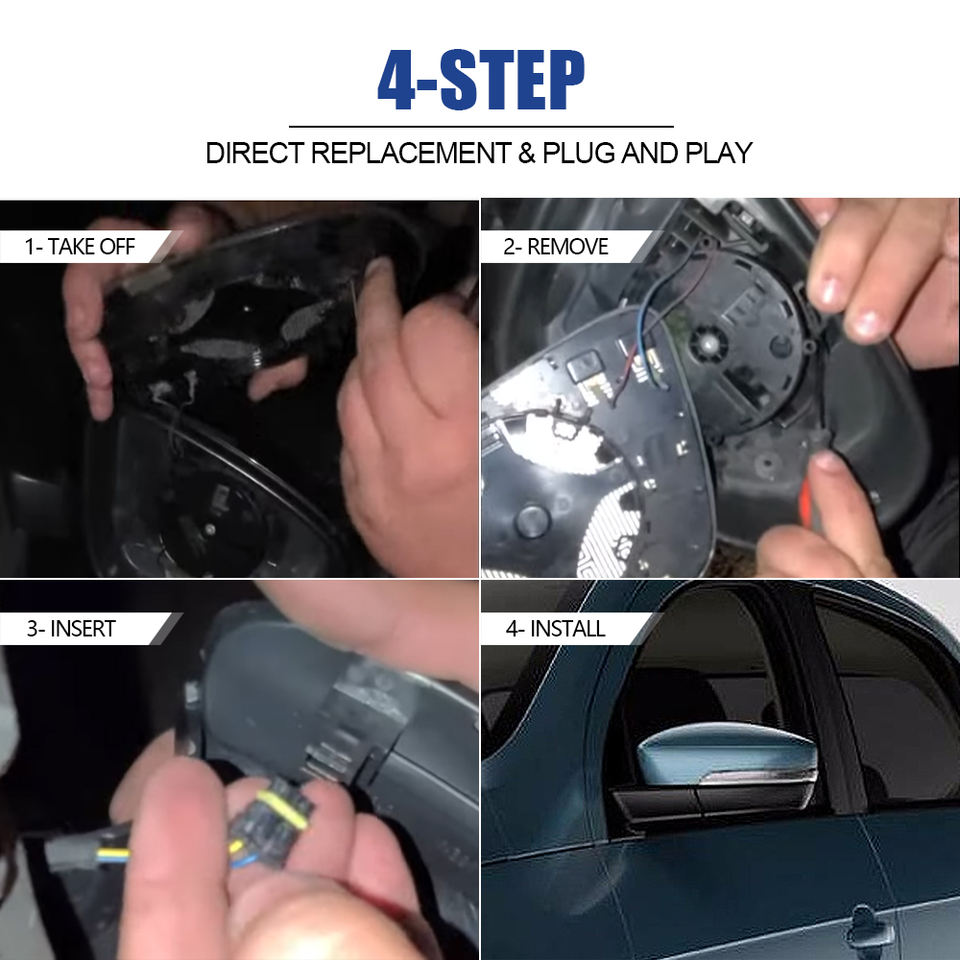 4-STEP

DIRECT REPLACEMENT & PLUG AND PLAY

1- TAKE OFF

2- REMOVE

3- INSERT

4- INSTALL