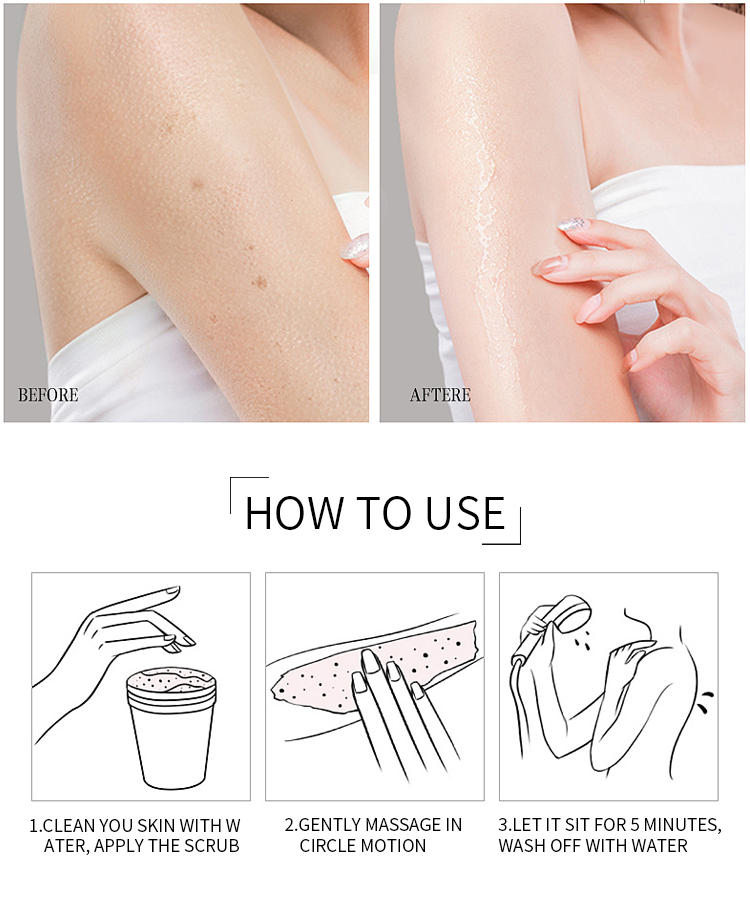 BEFORE

AFTERE

HOW TO USE

1.CLEAN YOU SKIN WITH W ATER, APPLY THE SCRUB

2.GENTLY MASSAGE IN CIRCLE MOTION

3.LET IT SIT FOR 5 MINUTES, WASH OFF WITH WATER