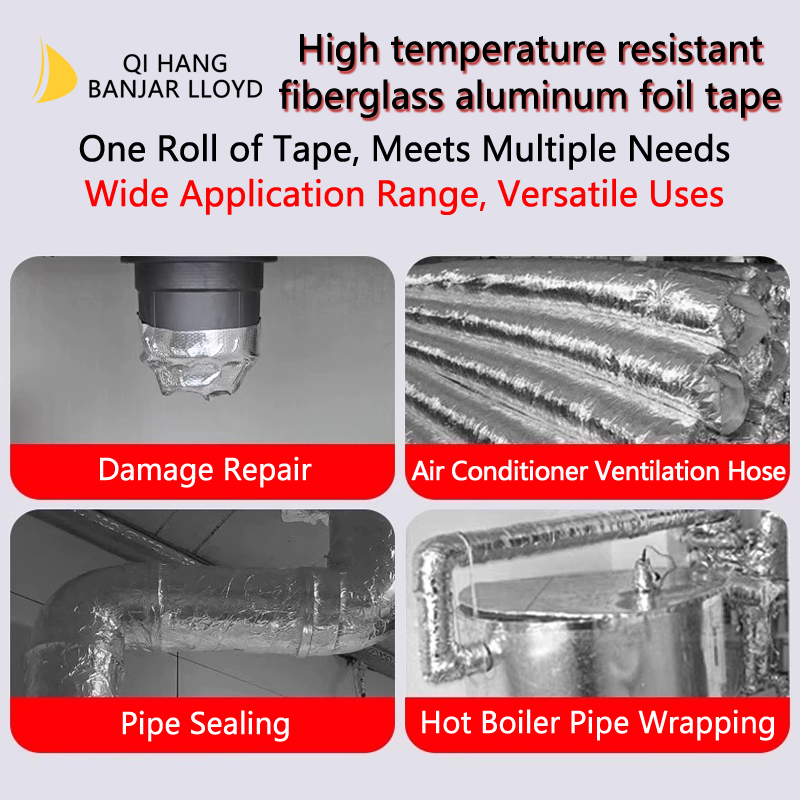 QI HANG
BANJAR LLOYD

High temperature resistant fiberglass aluminum foil tape

One Roll of Tape, Meets Multiple Needs
Wide Application Range, Versatile Uses

Damage Repair

Air Conditioner Ventilation Hose

Pipe Sealing

Hot Boiler Pipe Wrapping