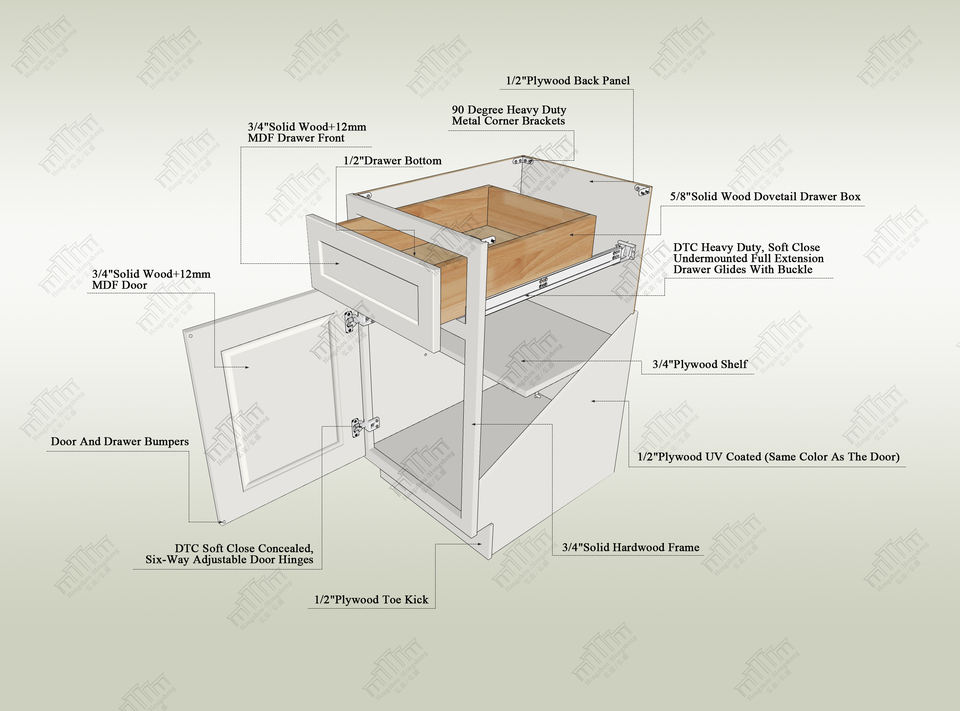 1/2"Plywood Back Panel

90 Degree Heavy Duty Metal Corner Brackets

3/4"Solid Wood+12mm MDF Drawer Front

1/2"Drawer Bottom

5/8"Solid Wood Dovetail Drawer Box

DTC Heavy Duty, Soft Close Undermounted Full Extension Drawer Glides With Buckle

3/4"Solid Wood+12mm MDF Door

3/4"Plywood Shelf

Door And Drawer Bumpers

1/2"Plywood UV Coated (Same Color As The Door)

DTC Soft Close Concealed, Six-Way Adjustable Door Hinges

3/4"Solid Hardwood Frame

1/2"Plywood Toe Kick