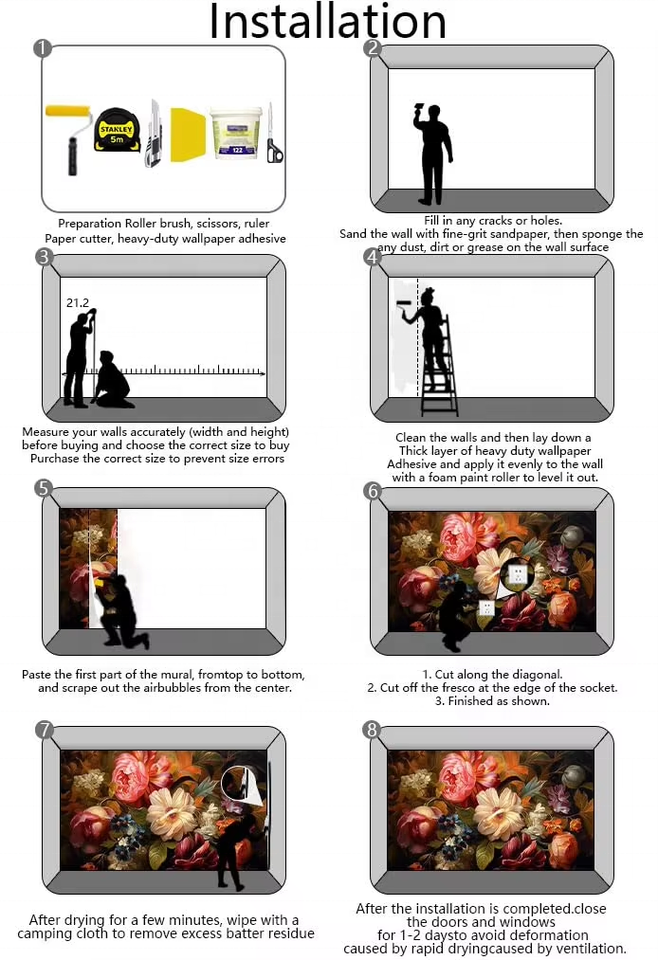 Installation

1

STANLEY
5m
122

Preparation Roller brush, scissors, ruler
Paper cutter, heavy-duty wallpaper adhesive

2

Fill in any cracks or holes.
Sand the wall with fine-grit sandpaper, then sponge the any dust, dirt or grease on the wall surface

3

21.2

Measure your walls accurately (width and height) before buying and choose the correct size to buy
Purchase the correct size to prevent size errors

4

Clean the walls and then lay down a Thick layer of heavy duty wallpaper Adhesive and apply it evenly to the wall with a foam paint roller to level it out.

5

Paste the first part of the mural, fromtop to bottom, and scrape out the airbubbles from the center.

6

1. Cut along the diagonal.
2. Cut off the fresco at the edge of the socket.
3. Finished as shown.

7

After drying for a few minutes, wipe with a camping cloth to remove excess batter residue

8

After the installation is completed.close the doors and windows for 1-2 daysto avoid deformation caused by rapid dryingcaused by ventilation.